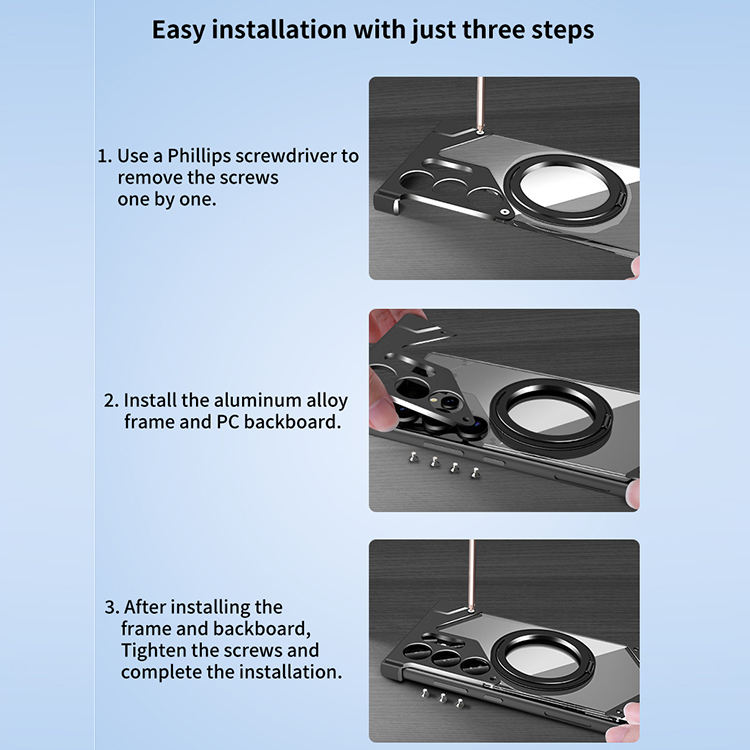 Easy installation with just three steps

1. Use a Phillips screwdriver to remove the screws one by one.

2. Install the aluminum alloy frame and PC backboard.

3. After installing the frame and backboard, Tighten the screws and complete the installation.