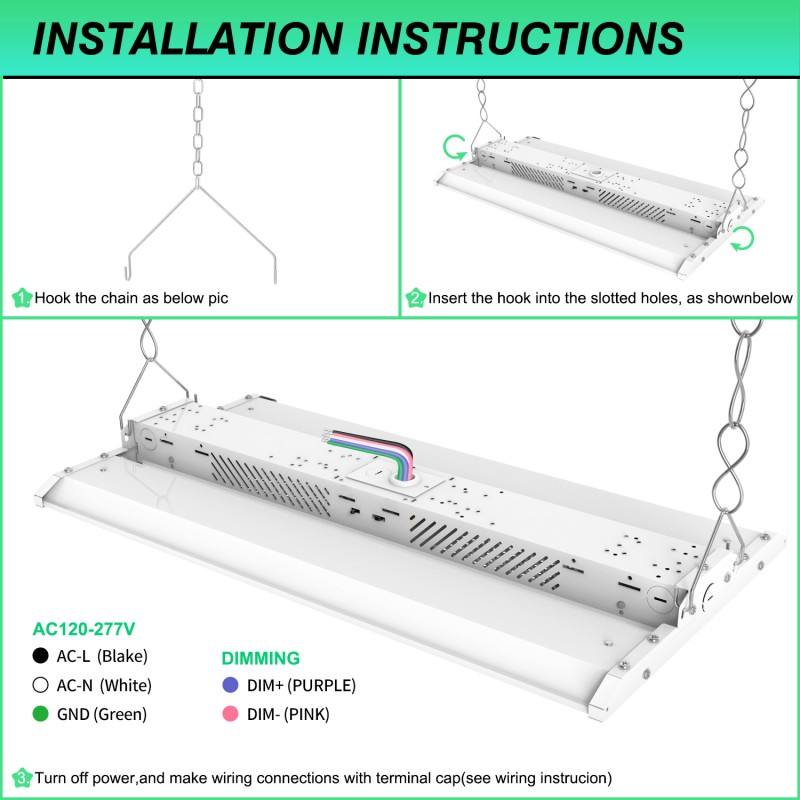 INSTALLATION INSTRUCTIONS

1. Hook the chain as below pic

2. Insert the hook into the slotted holes, as shownbelow

AC120-277V

AC-L (Blake)

AC-N (White)

GND (Green)

DIMMING

DIM+ (PURPLE)

DIM- (PINK)

3. Turn off power,and make wiring connections with terminal cap(see wiring instrucion)