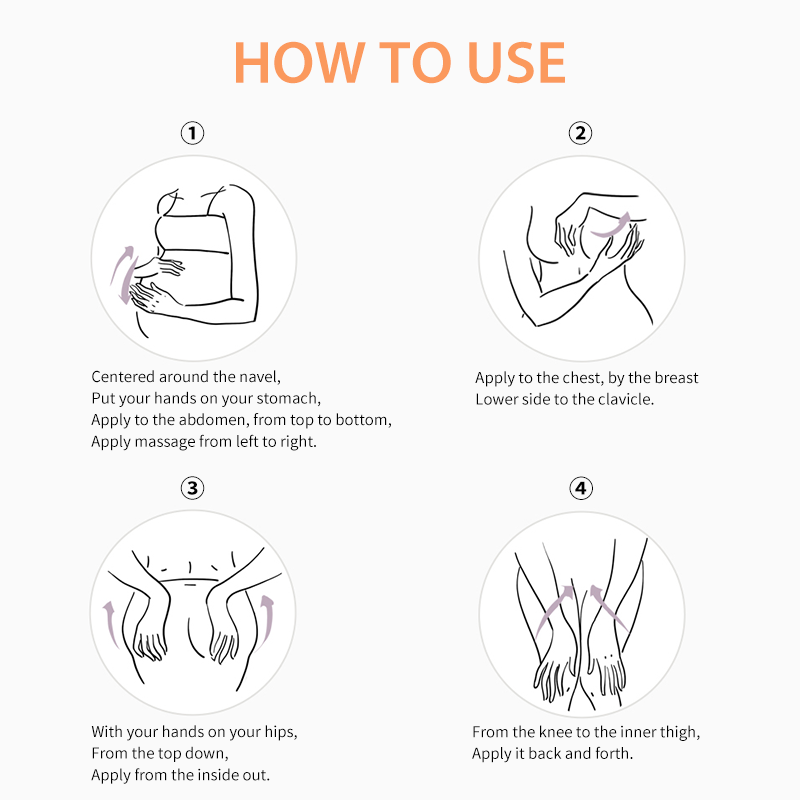 HOW TO USE

①

Centered around the navel,
Put your hands on your stomach,
Apply to the abdomen, from top to bottom,
Apply massage from left to right.

②

Apply to the chest, by the breast
Lower side to the clavicle.

③

With your hands on your hips,
From the top down,
Apply from the inside out.

④

From the knee to the inner thigh,
Apply it back and forth.