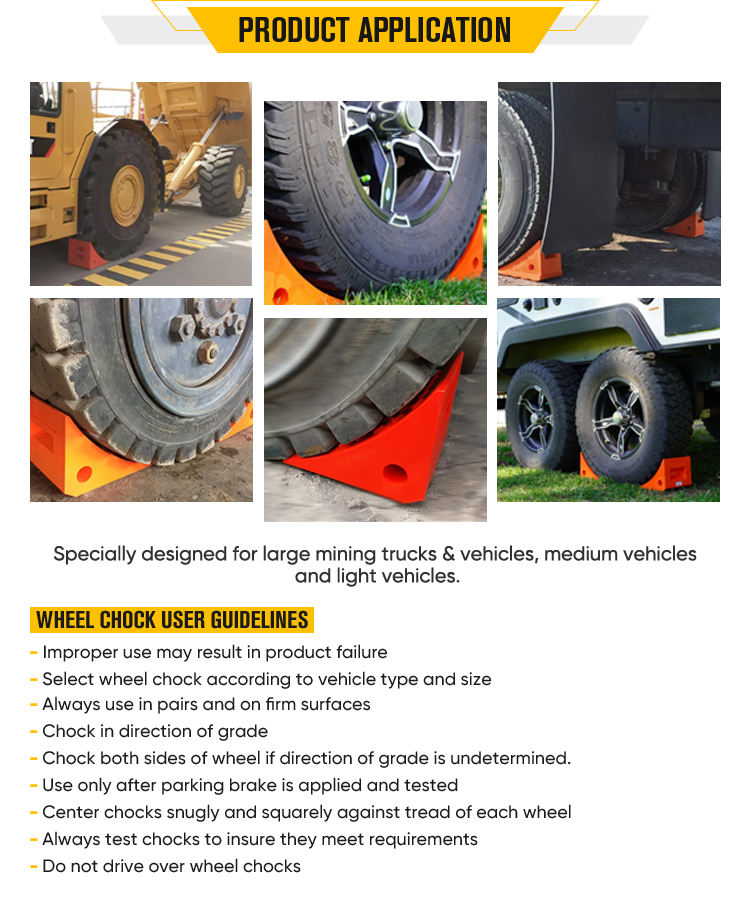 PRODUCT APPLICATION

Specially designed for large mining trucks & vehicles, medium vehicles and light vehicles.

WHEEL CHOCK USER GUIDELINES

- Improper use may result in product failure
- Select wheel chock according to vehicle type and size
- Always use in pairs and on firm surfaces
- Chock in direction of grade
- Chock both sides of wheel if direction of grade is undetermined.
- Use only after parking brake is applied and tested
- Center chocks snugly and squarely against tread of each wheel
- Always test chocks to insure they meet requirements
- Do not drive over wheel chocks