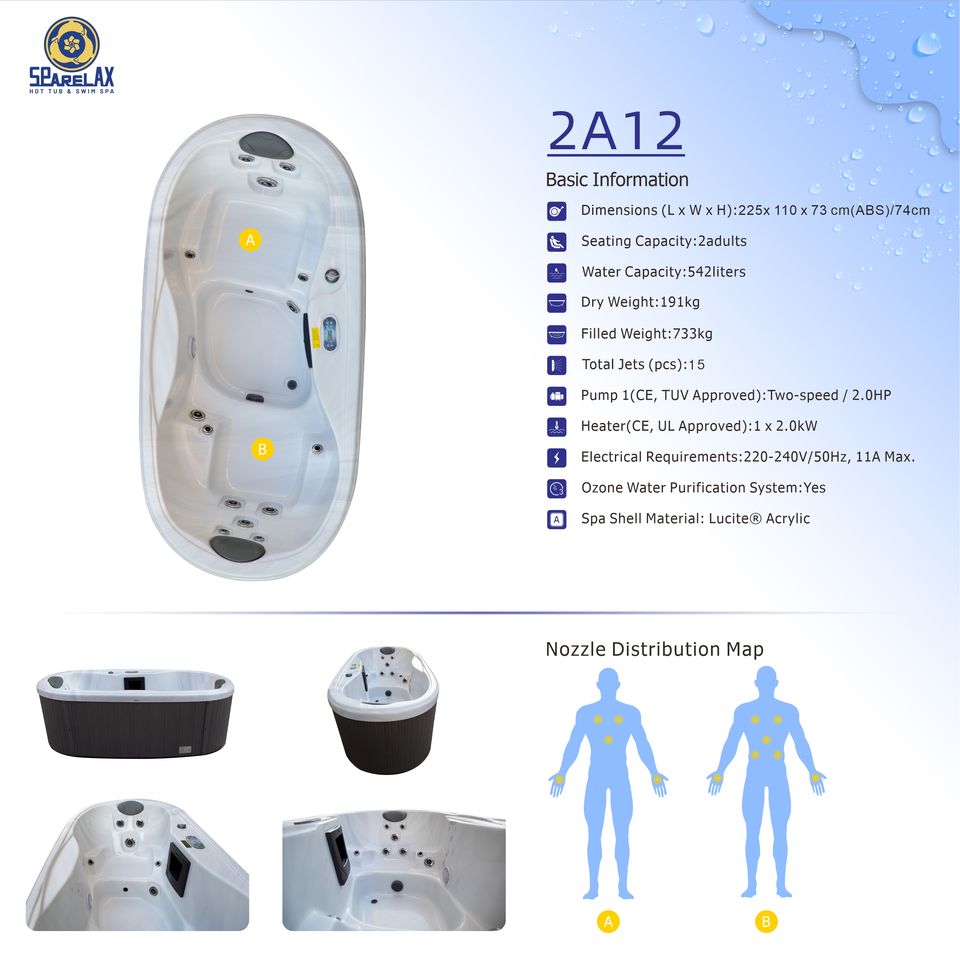 SPARELAX
HOT TUB & SWIM SPA

A

B

2A12

Basic Information

Dimensions (L x W x H):225x 110 x 73 cm(ABS)/74cm

Seating Capacity:2adults

Water Capacity:542liters

Dry Weight:191kg

Filled Weight:733kg

Total Jets (pcs):15

Pump 1(CE, TUV Approved):Two-speed / 2.0HP

Heater(CE, UL Approved):1 x 2.0kW

Electrical Requirements:220-240V/50Hz, 11A Max.

Ozone Water Purification System:Yes

Spa Shell Material: Lucite® Acrylic

Nozzle Distribution Map

A

B