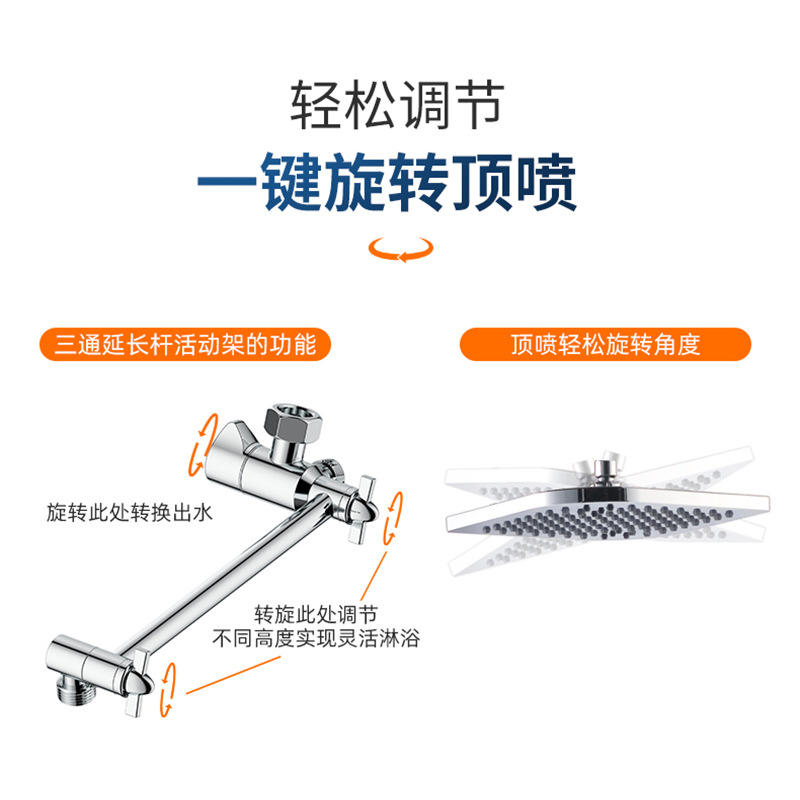 轻松调节

一键旋转顶喷

三通延长杆活动架的功能

顶喷轻松旋转角度

旋转此处转换出水

转旋此处调节
不同高度实现灵活淋浴