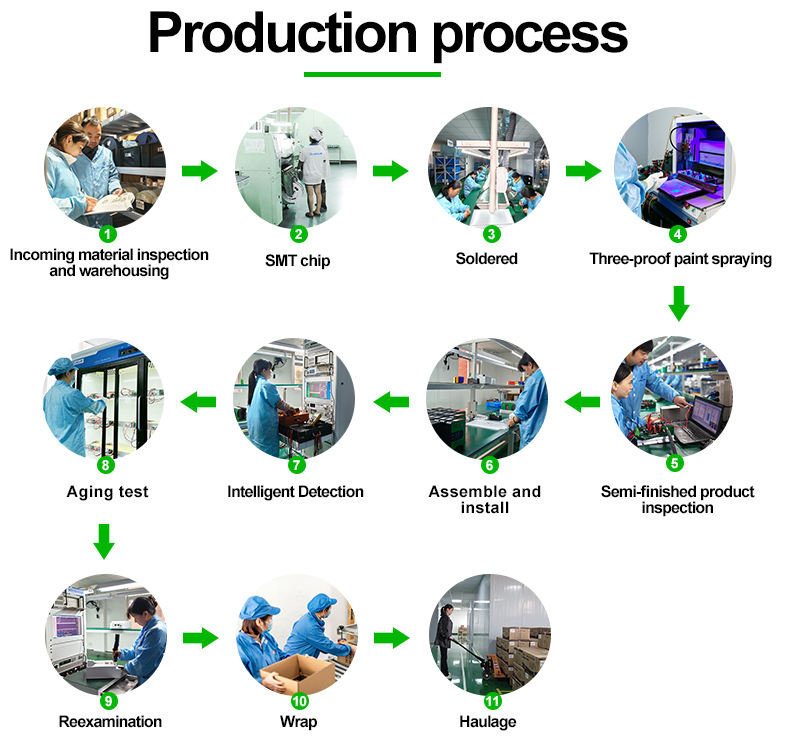 Production process

1
Incoming material inspection and warehousing

2
SMT chip

3
Soldered

4
Three-proof paint spraying

5
Semi-finished product inspection

6
Assemble and install

7
Intelligent Detection

8
Aging test

9
Reexamination

10
Wrap

11
Haulage