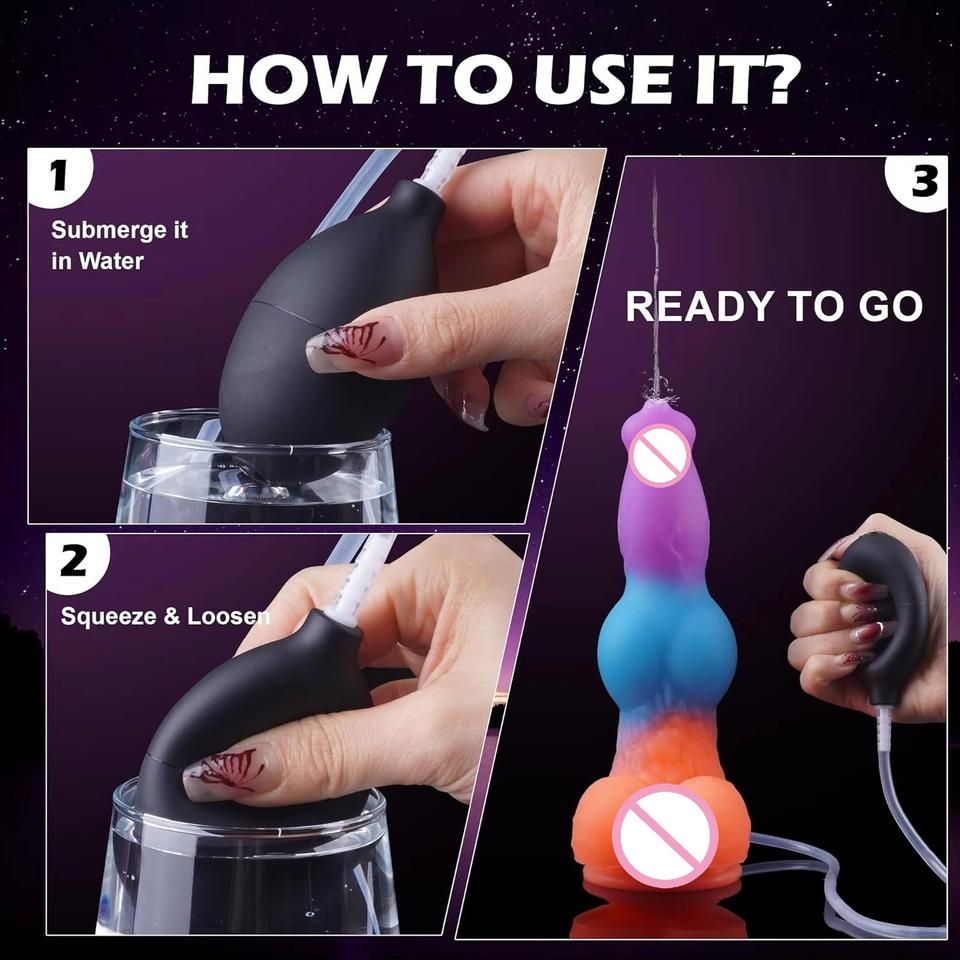 HOW TO USE IT?

1
Submerge it in Water

2
Squeeze & Loosen

3
READY TO GO