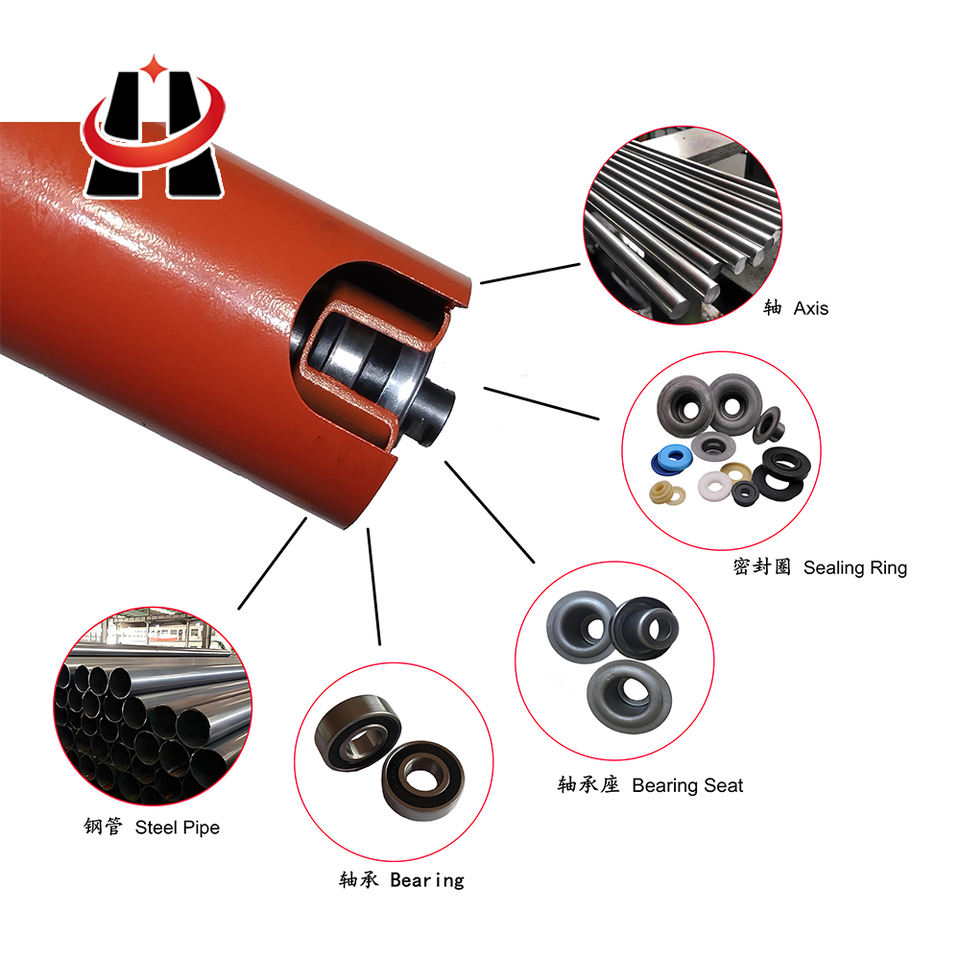 轴 Axis

密封圈 Sealing Ring

轴承座 Bearing Seat

钢管 Steel Pipe

轴承 Bearing