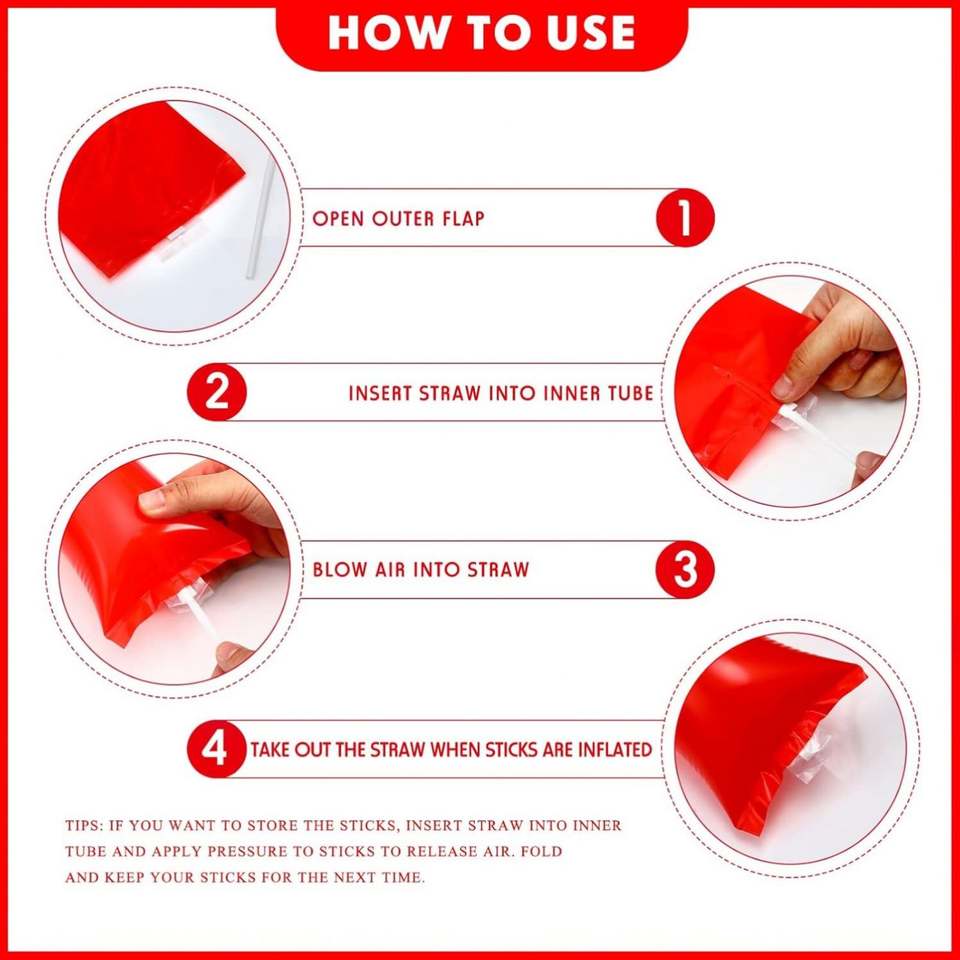 HOW TO USE

OPEN OUTER FLAP 1

2 INSERT STRAW INTO INNER TUBE

BLOW AIR INTO STRAW 3

4 TAKE OUT THE STRAW WHEN STICKS ARE INFLATED

TIPS: IF YOU WANT TO STORE THE STICKS, INSERT STRAW INTO INNER TUBE AND APPLY PRESSURE TO STICKS TO RELEASE AIR. FOLD AND KEEP YOUR STICKS FOR THE NEXT TIME.