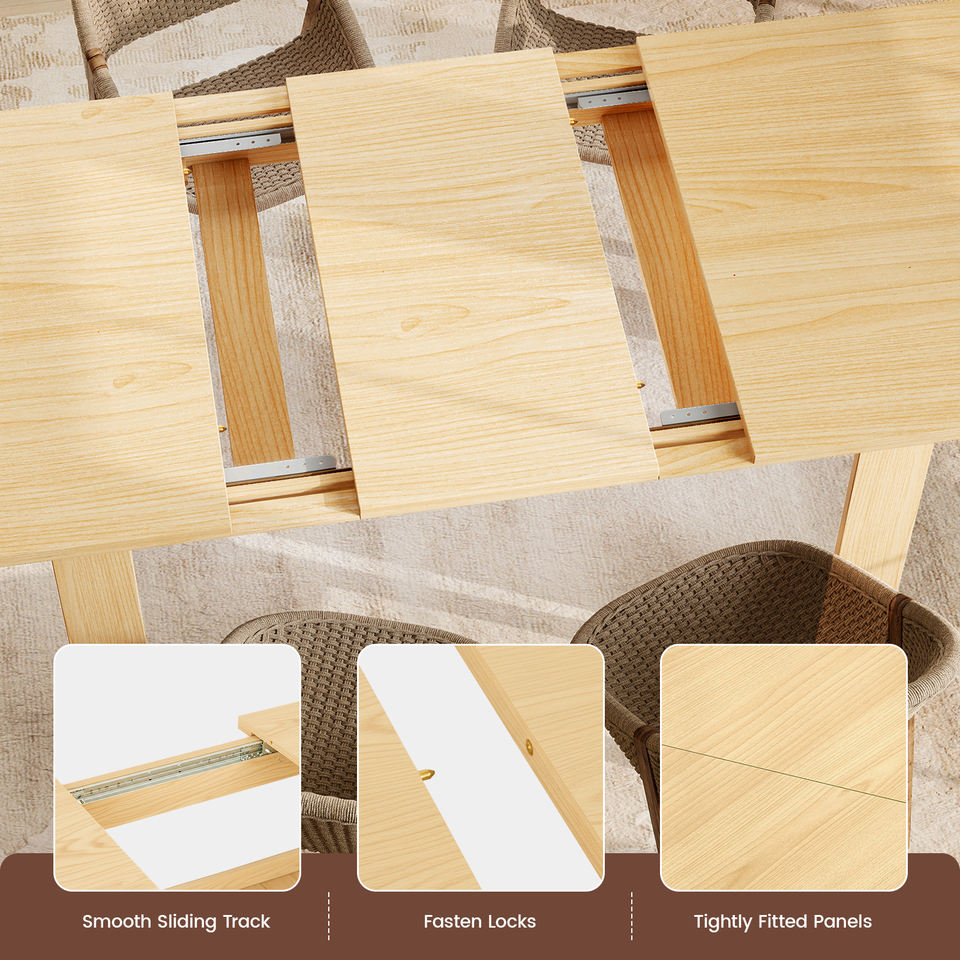 Smooth Sliding Track

Fasten Locks

Tightly Fitted Panels