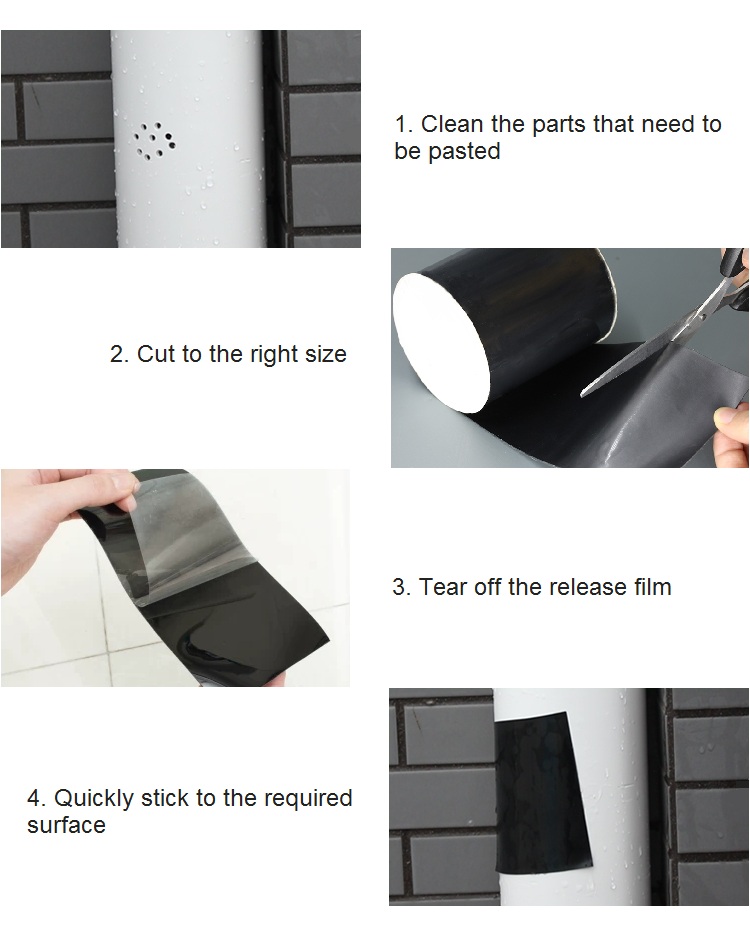 1. Clean the parts that need to be pasted

2. Cut to the right size

3. Tear off the release film

4. Quickly stick to the required surface