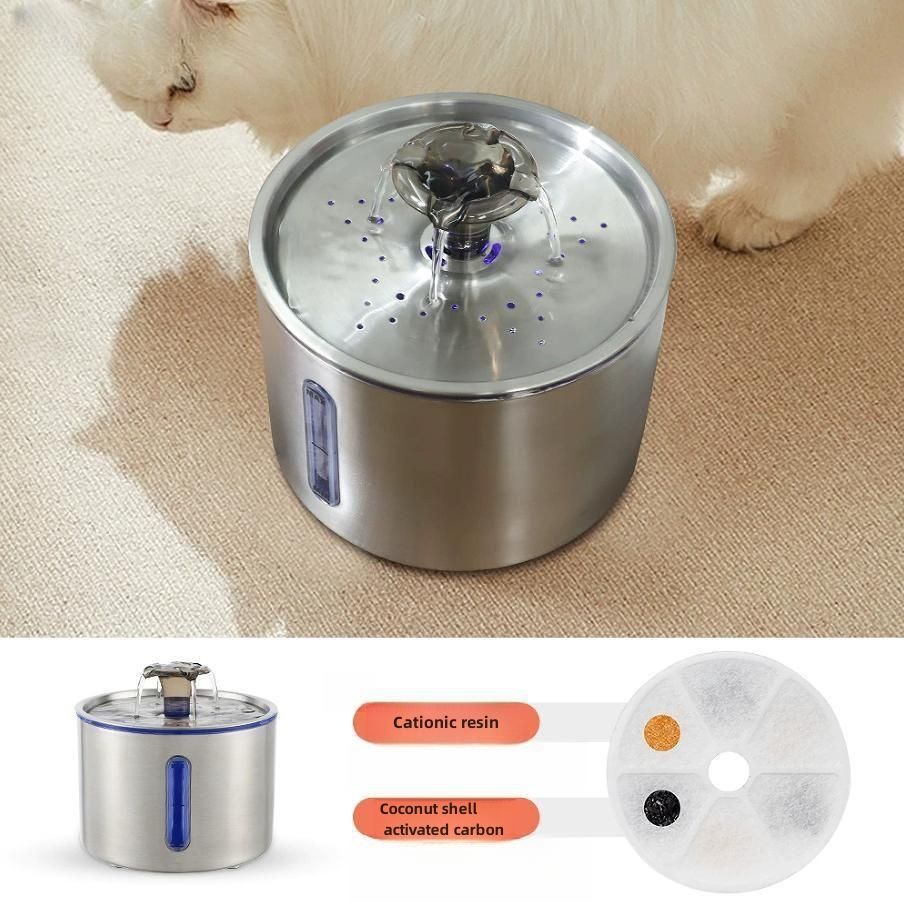 Cationic resin

Coconut shell
activated carbon