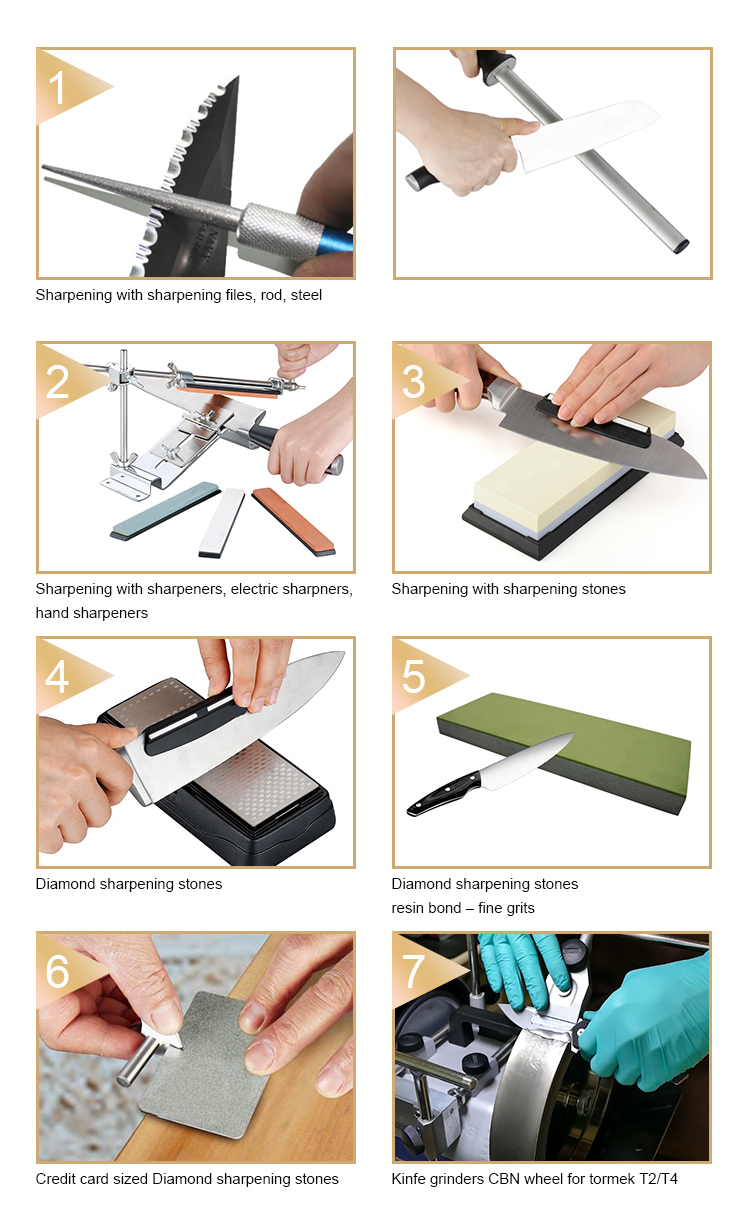 1

Sharpening with sharpening files, rod, steel

2

Sharpening with sharpeners, electric sharpners, hand sharpeners

3

Sharpening with sharpening stones

4

Diamond sharpening stones

5

Diamond sharpening stones resin bond – fine grits

6

Credit card sized Diamond sharpening stones

7

Kinfe grinders CBN wheel for tormek T2/T4