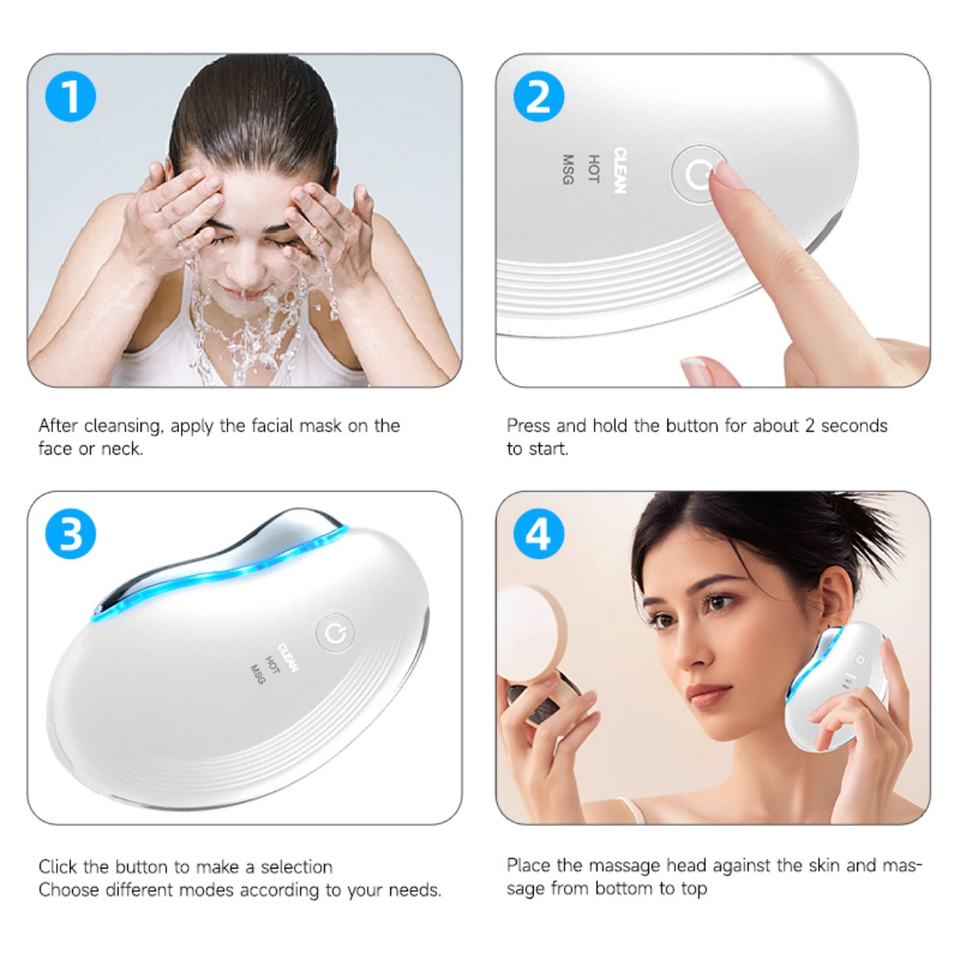 1

After cleansing, apply the facial mask on the face or neck.

2

CLEAN
HOT
MSG

Press and hold the button for about 2 seconds to start.

3

CLEAN
HOT
MSG

Click the button to make a selection
Choose different modes according to your needs.

4

Place the massage head against the skin and massage from bottom to top