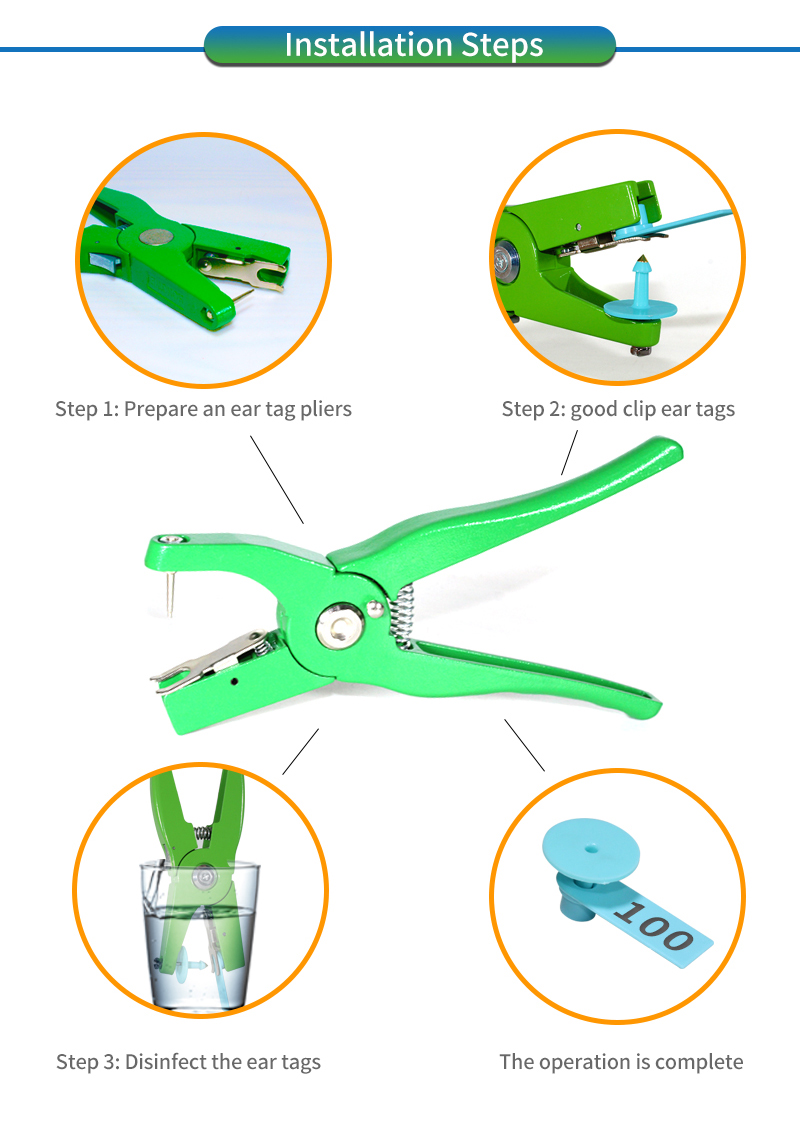 Installation Steps

Step 1: Prepare an ear tag pliers

Step 2: good clip ear tags

100

Step 3: Disinfect the ear tags

The operation is complete