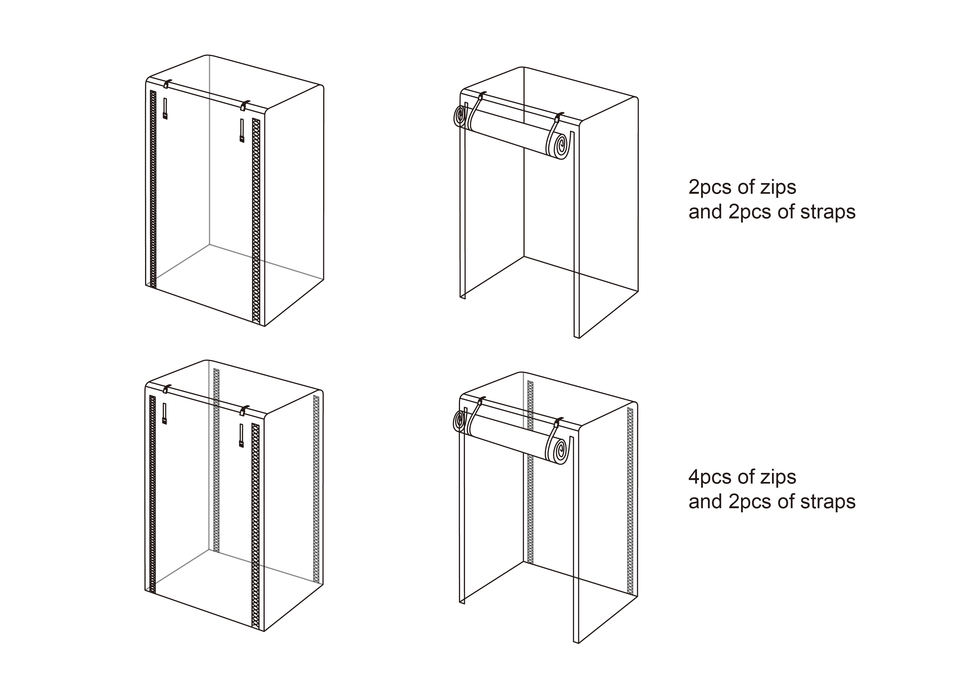 2pcs of zips
and 2pcs of straps

4pcs of zips
and 2pcs of straps