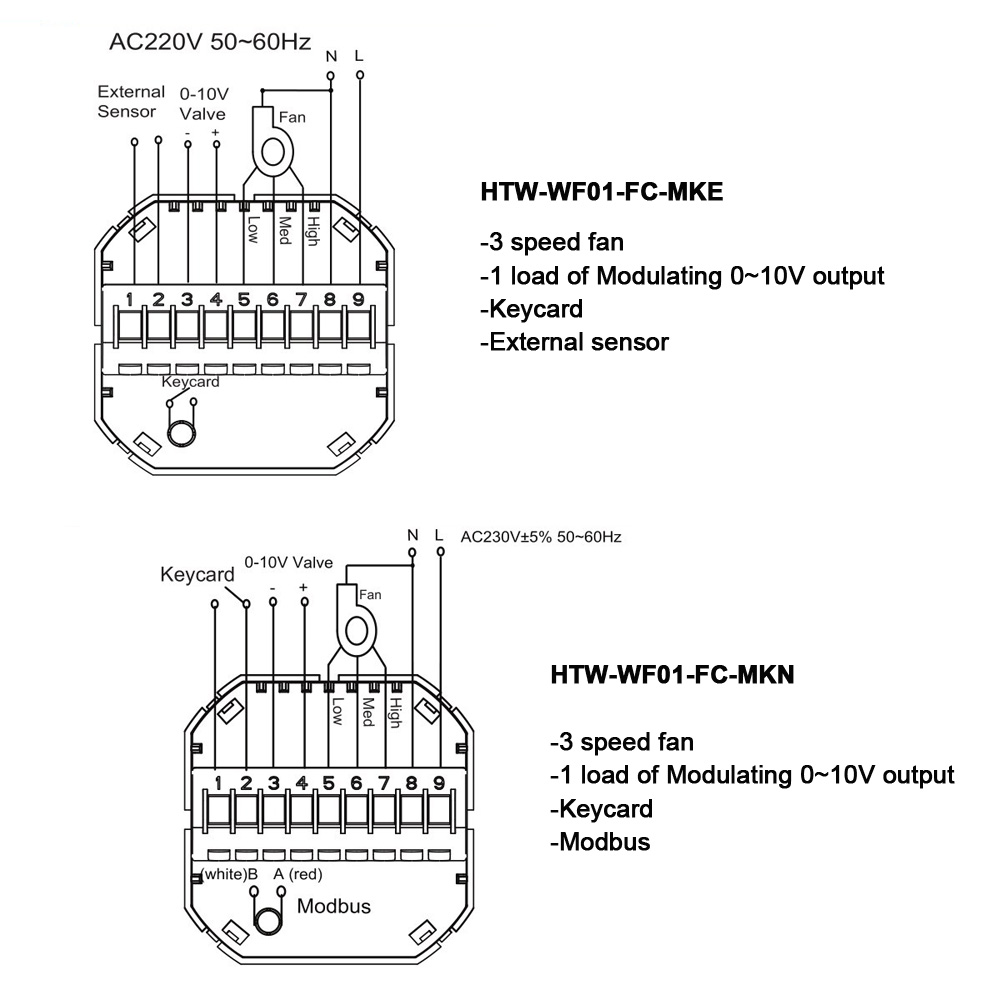 AC220V 50~60Hz

N L

External Sensor

0-10V Valve
- +

Fan

Low Med High

1 2 3 4 5 6 7 8 9

Keycard

HTW-WF01-FC-MKE

-3 speed fan
-1 load of Modulating 0~10V output
-Keycard
-External sensor

N L AC230V±5% 50~60Hz

Keycard

0-10V Valve
- +

Fan

Low Med High

1 2 3 4 5 6 7 8 9

(white)B A (red)

Modbus

HTW-WF01-FC-MKN

-3 speed fan
-1 load of Modulating 0~10V output
-Keycard
-Modbus