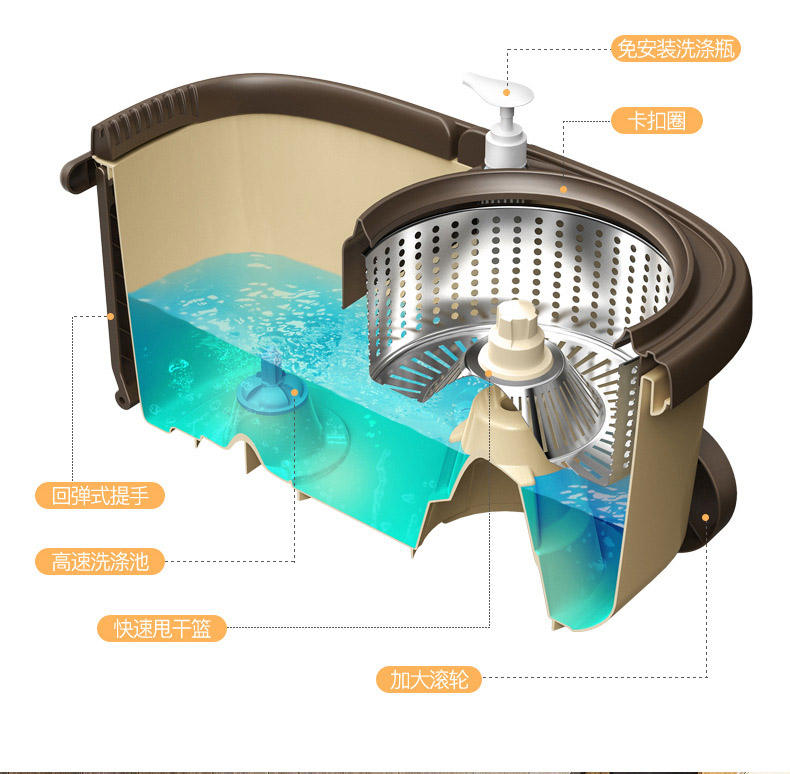 免安装洗涤瓶

卡扣圈

回弹式提手

高速洗涤池

快速甩干篮

加大滚轮