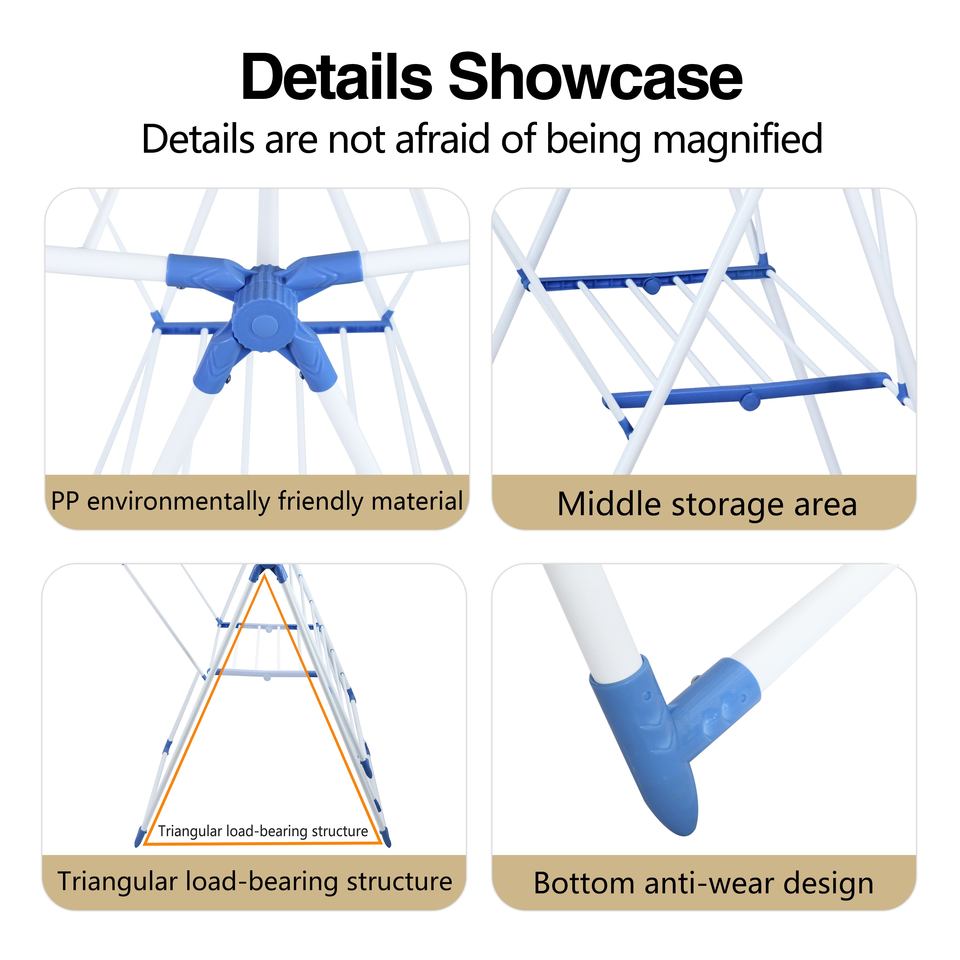 Details Showcase

Details are not afraid of being magnified

PP environmentally friendly material

Middle storage area

Triangular load-bearing structure

Triangular load-bearing structure

Bottom anti-wear design