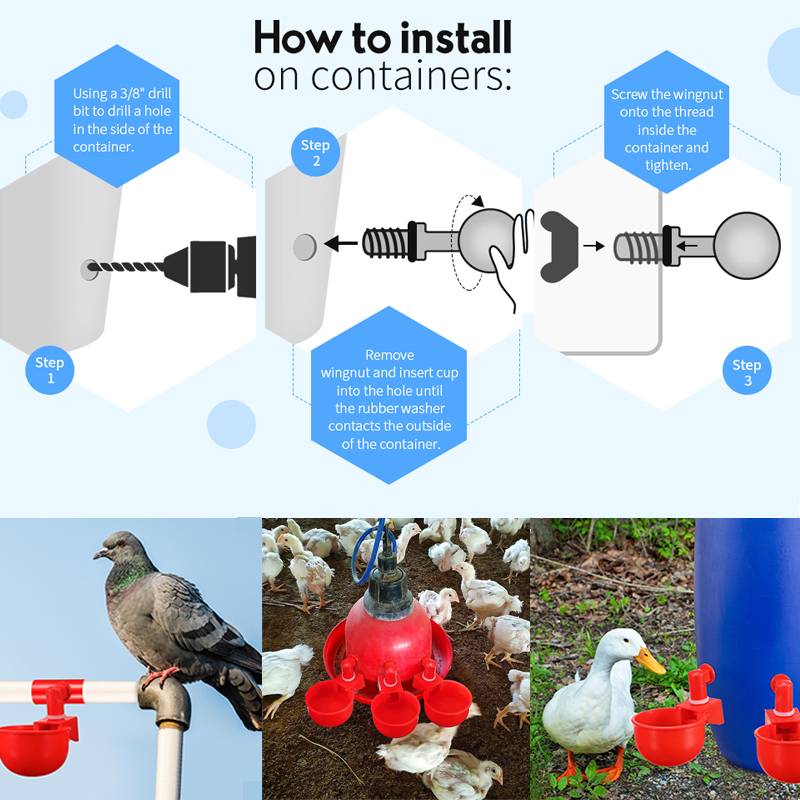 How to install on containers:

Using a 3/8" drill bit to drill a hole in the side of the container.

Step 1

Step 2

Remove wingnut and insert cup into the hole until the rubber washer contacts the outside of the container.

Screw the wingnut onto the thread inside the container and tighten.

Step 3