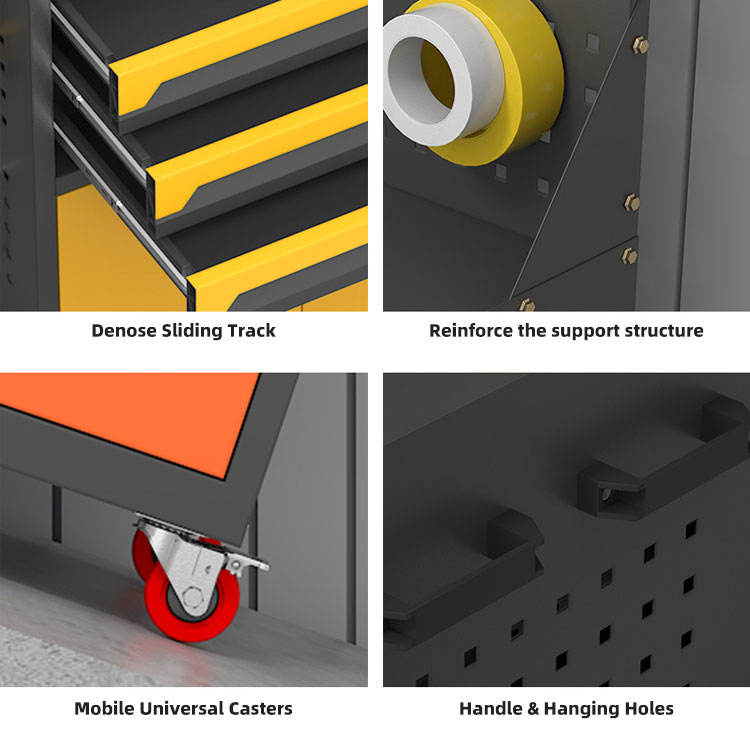 Denose Sliding Track

Reinforce the support structure

Mobile Universal Casters

Handle & Hanging Holes