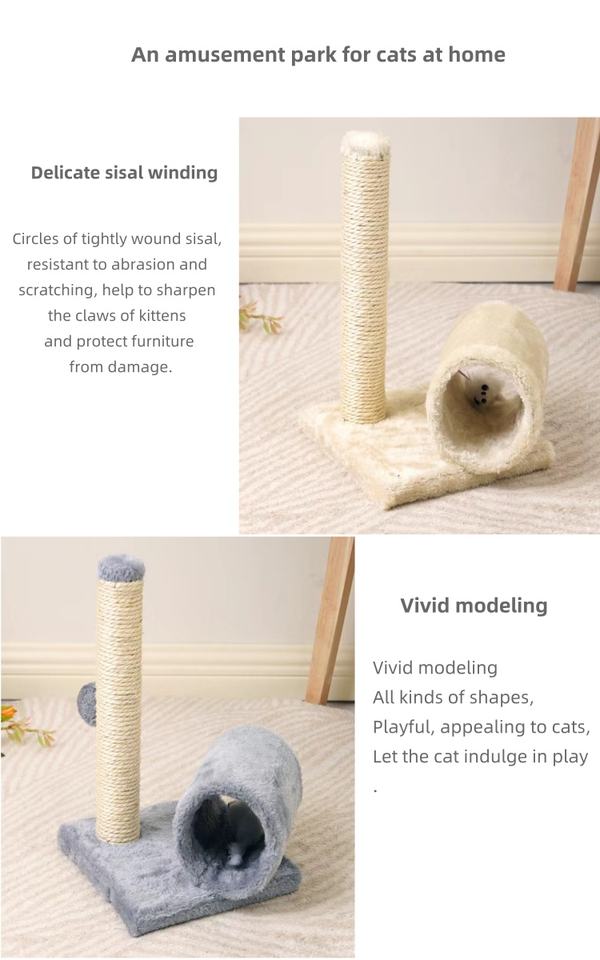 An amusement park for cats at home

Delicate sisal winding

Circles of tightly wound sisal, resistant to abrasion and scratching, help to sharpen the claws of kittens and protect furniture from damage.

Vivid modeling

Vivid modeling
All kinds of shapes,
Playful, appealing to cats,
Let the cat indulge in play
.