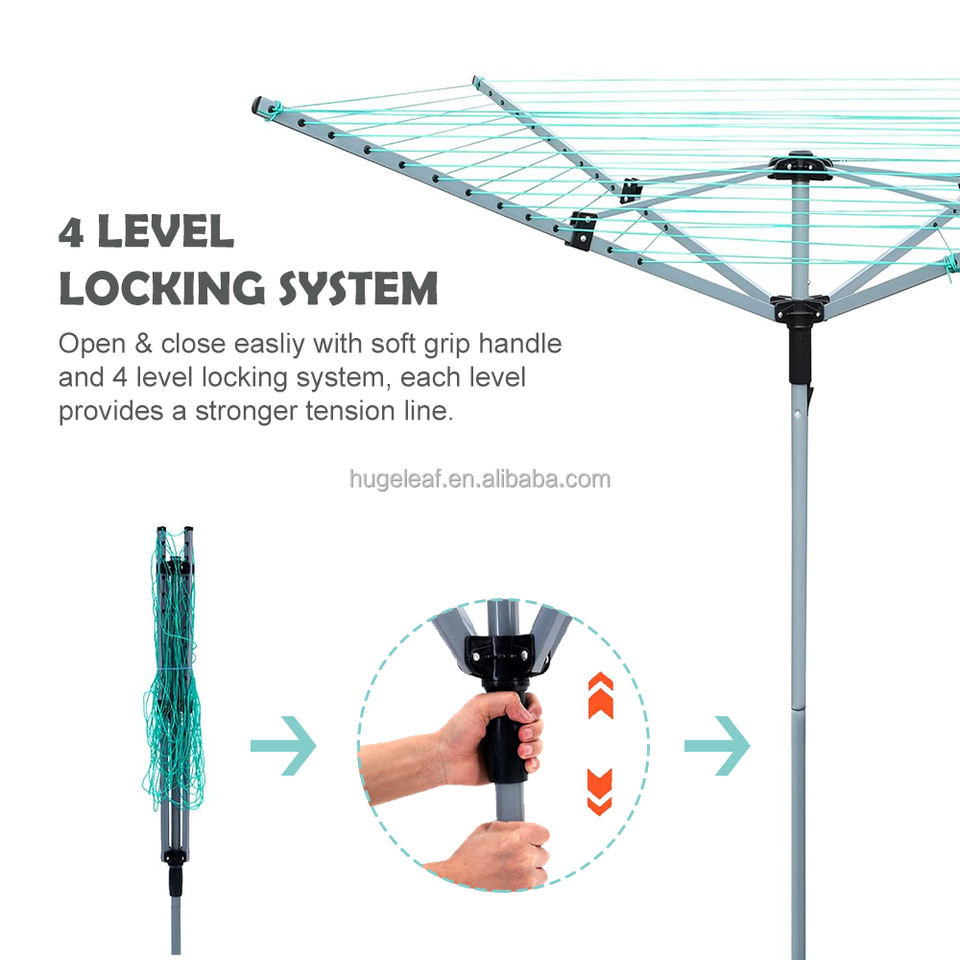 4 LEVEL LOCKING SYSTEM

Open & close easliy with soft grip handle and 4 level locking system, each level provides a stronger tension line.

hugeleaf.en.alibaba.com