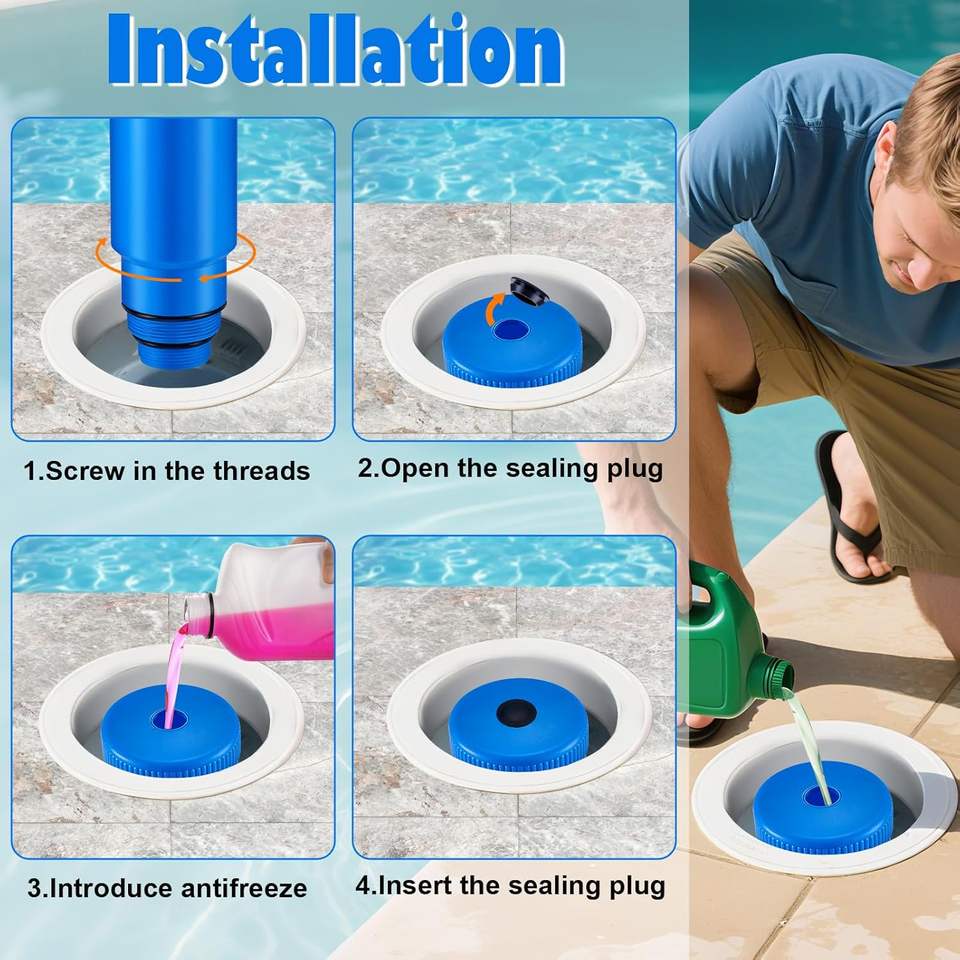 Installation

1.Screw in the threads

2.Open the sealing plug

3.Introduce antifreeze

4.Insert the sealing plug