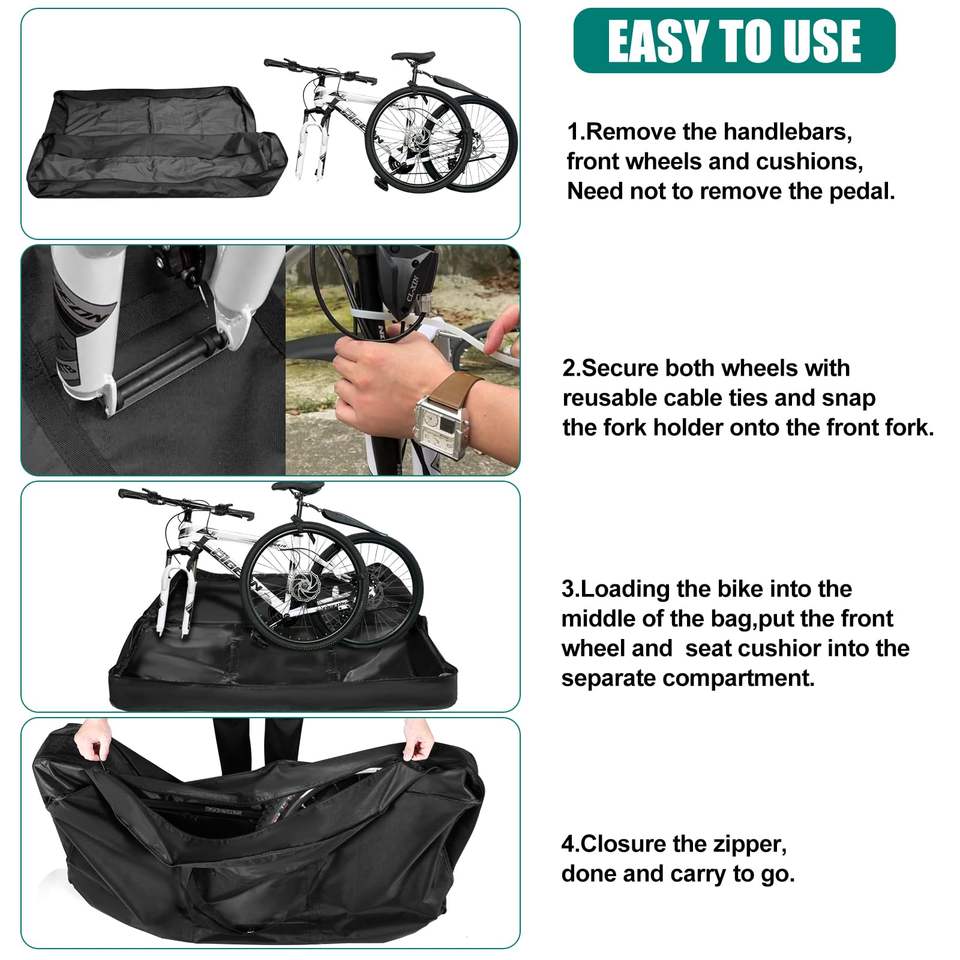 EASY TO USE

1.Remove the handlebars, front wheels and cushions, Need not to remove the pedal.

2.Secure both wheels with reusable cable ties and snap the fork holder onto the front fork.

3.Loading the bike into the middle of the bag,put the front wheel and seat cushior into the separate compartment.

4.Closure the zipper, done and carry to go.