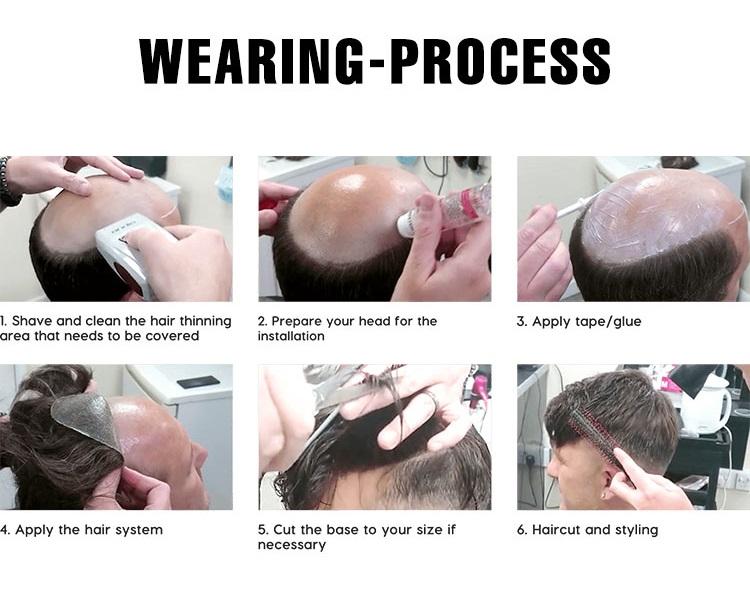 WEARING-PROCESS

1. Shave and clean the hair thinning area that needs to be covered

2. Prepare your head for the installation

3. Apply tape/glue

4. Apply the hair system

5. Cut the base to your size if necessary

6. Haircut and styling