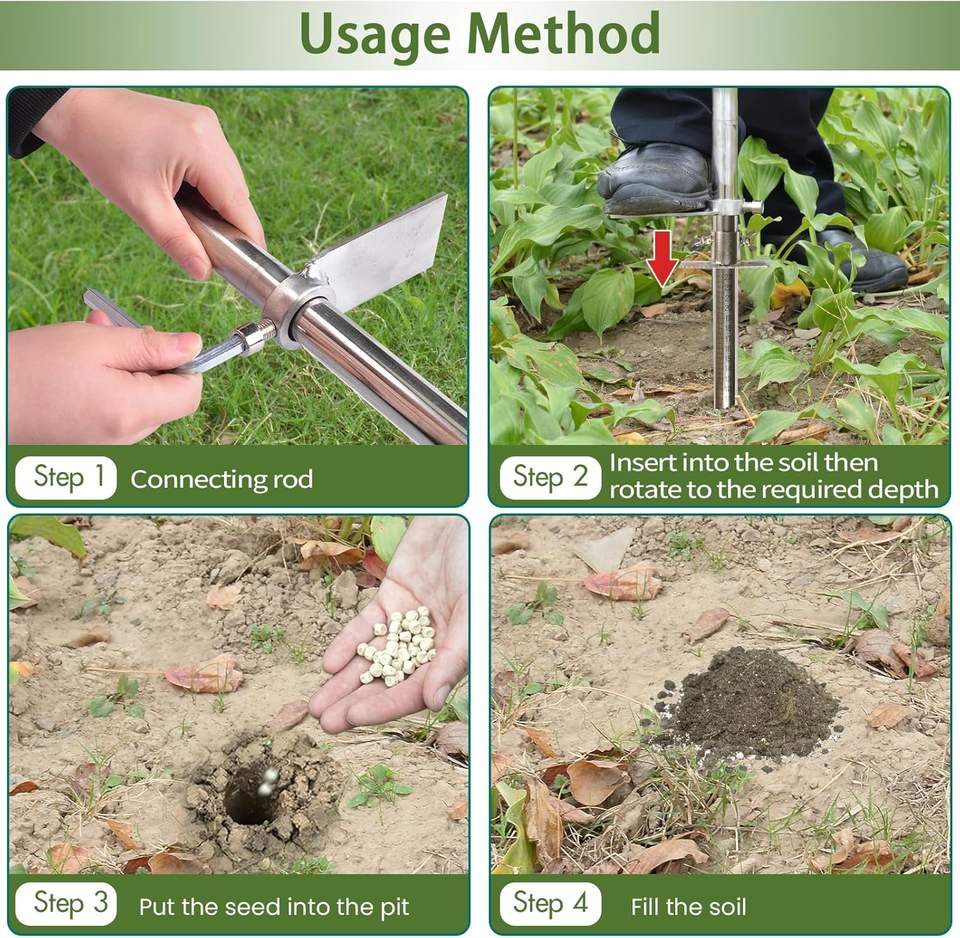 Usage Method

Step 1 Connecting rod

Step 2 Insert into the soil then rotate to the required depth

Step 3 Put the seed into the pit

Step 4 Fill the soil