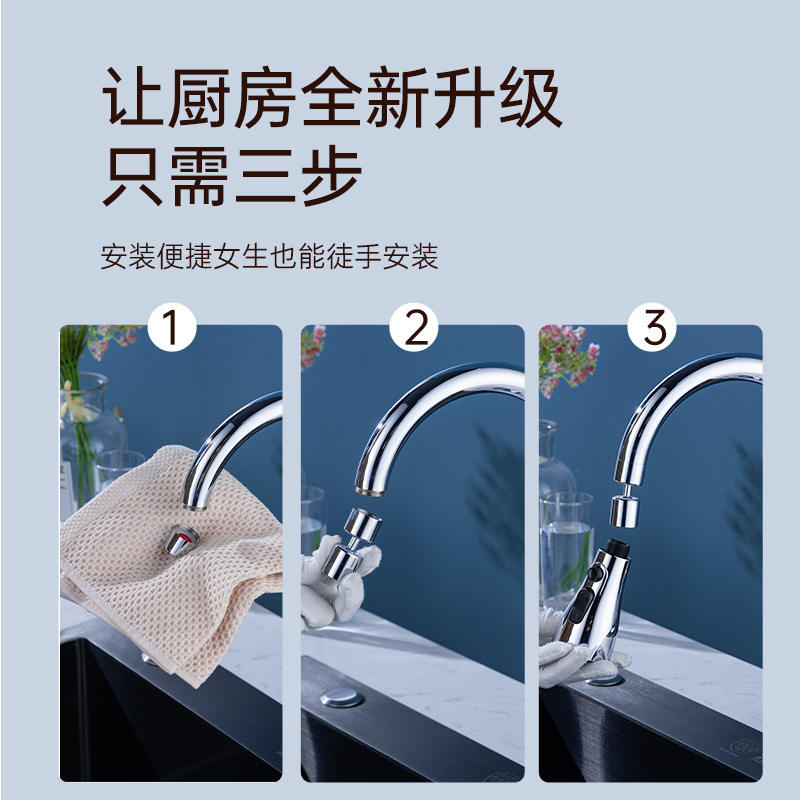 让厨房全新升级
只需三步

安装便捷女生也能徒手安装

1

2

3