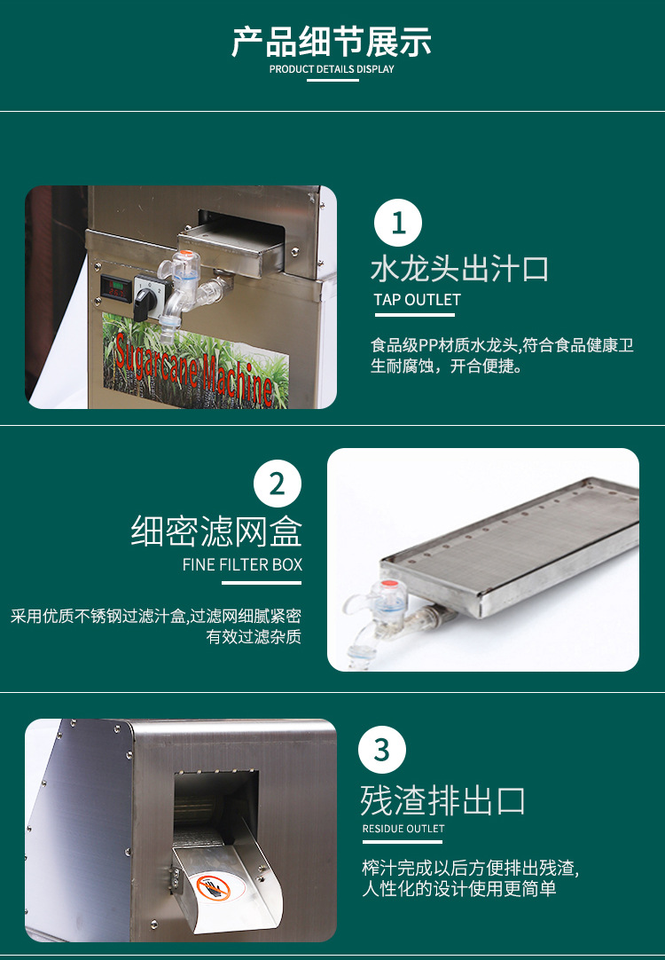 产品细节展示
PRODUCT DETAILS DISPLAY

Sugarcane Machine

1
水龙头出汁口
TAP OUTLET
食品级PP材质水龙头,符合食品健康卫生耐腐蚀，开合便捷。

2
细密滤网盒
FINE FILTER BOX
采用优质不锈钢过滤汁盒,过滤网细腻紧密有效过滤杂质

3
残渣排出口
RESIDUE OUTLET
榨汁完成以后方便排出残渣,人性化的设计使用更简单