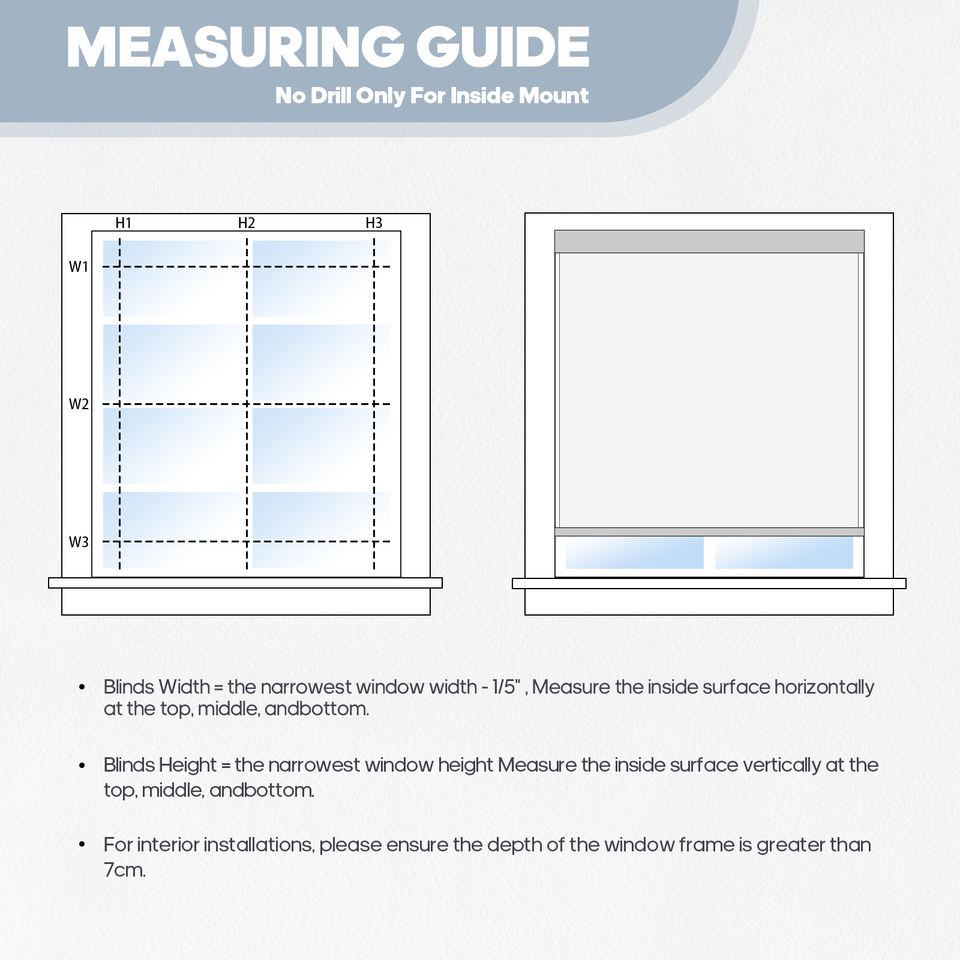 MEASURING GUIDE
No Drill Only For Inside Mount

H1
H2
H3
W1
W2
W3

• Blinds Width = the narrowest window width - 1/5" , Measure the inside surface horizontally at the top, middle, andbottom.

• Blinds Height = the narrowest window height Measure the inside surface vertically at the top, middle, andbottom.

• For interior installations, please ensure the depth of the window frame is greater than 7cm.