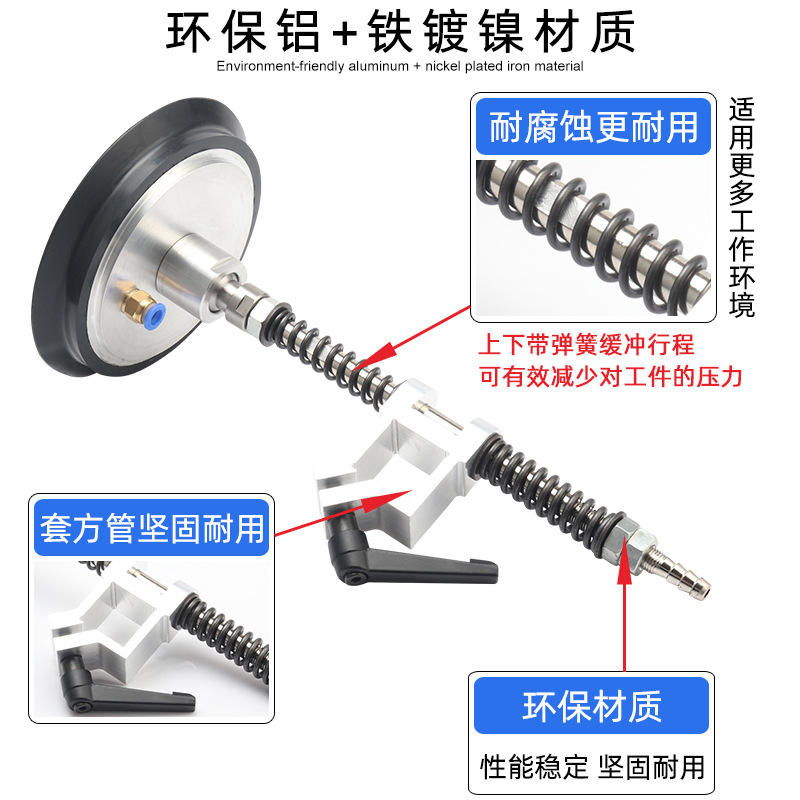 环保铝+铁镀镍材质

Environment-friendly aluminum + nickel plated iron material

耐腐蚀更耐用

适用更多工作环境

上下带弹簧缓冲行程
可有效减少对工件的压力

套方管坚固耐用

环保材质

性能稳定 坚固耐用