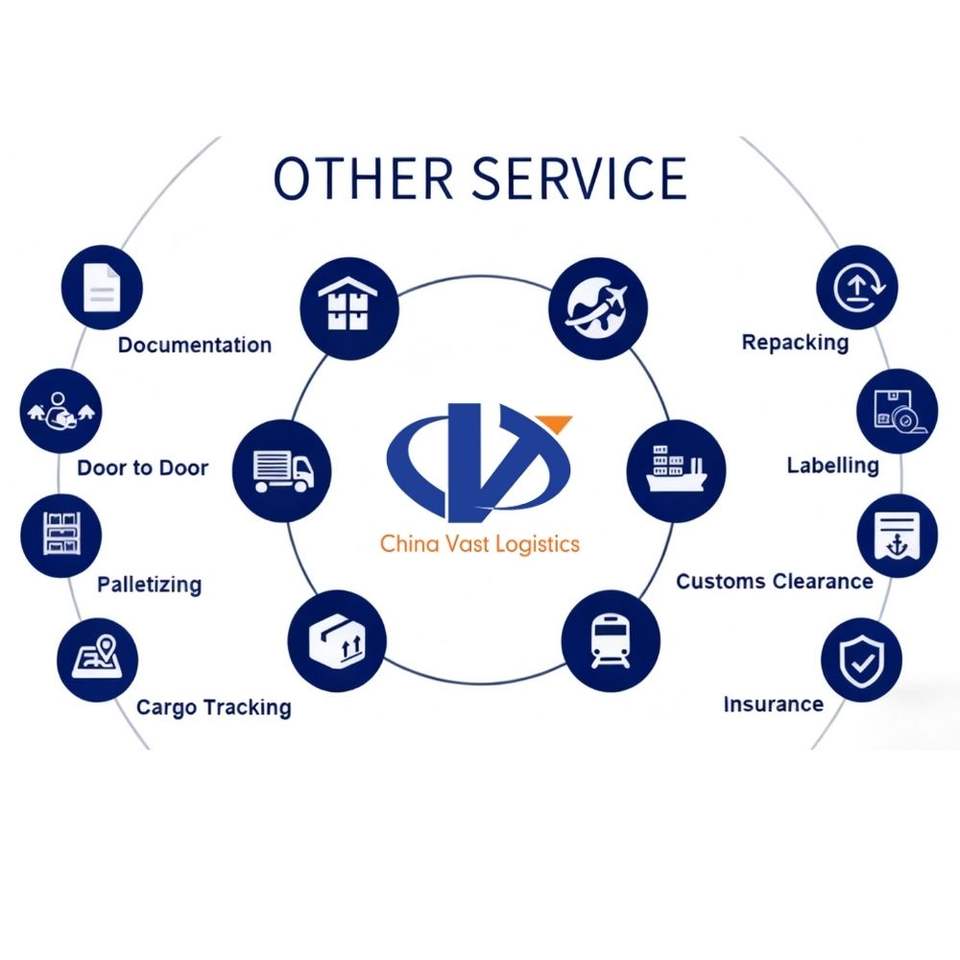 OTHER SERVICE

Documentation

Door to Door

Palletizing

Cargo Tracking

China Vast Logistics

Repacking

Labelling

Customs Clearance

Insurance