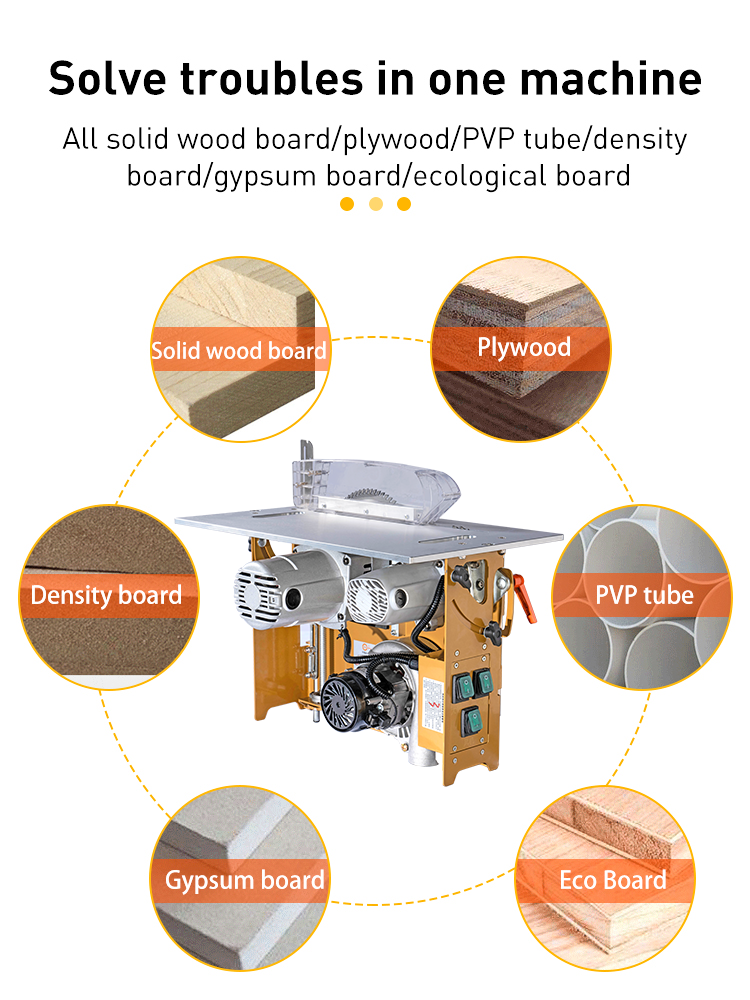 Solve troubles in one machine

All solid wood board/plywood/PVP tube/density board/gypsum board/ecological board

Solid wood board

Plywood

Density board

PVP tube

Gypsum board

Eco Board