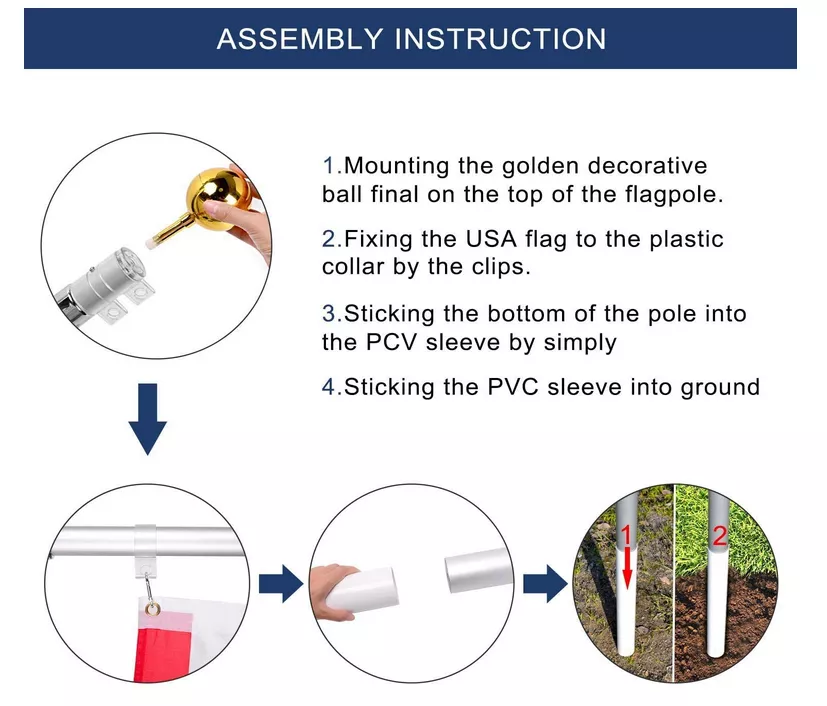 ASSEMBLY INSTRUCTION

1.Mounting the golden decorative ball final on the top of the flagpole.

2.Fixing the USA flag to the plastic collar by the clips.

3.Sticking the bottom of the pole into the PCV sleeve by simply

4.Sticking the PVC sleeve into ground

1

2