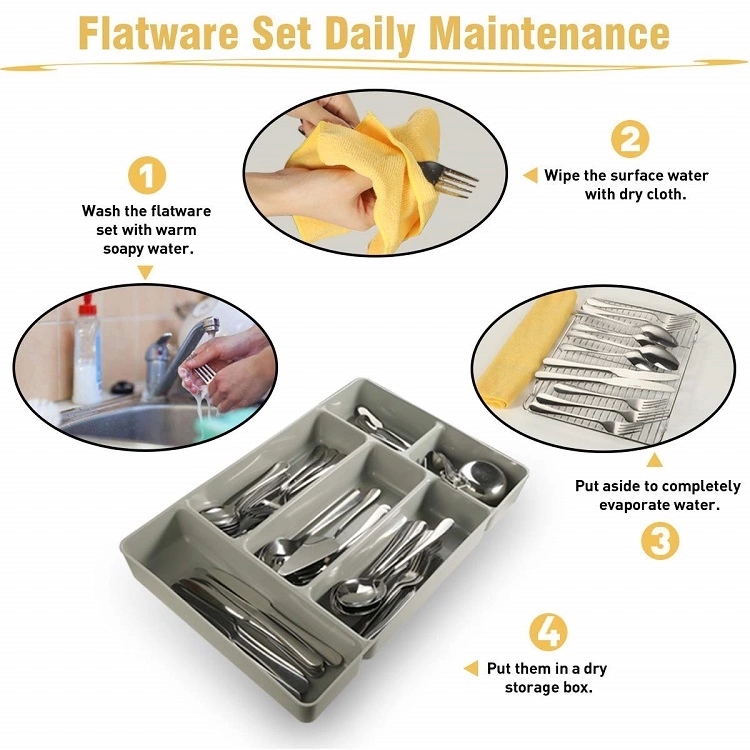 Flatware Set Daily Maintenance

1
Wash the flatware set with warm soapy water.

2
Wipe the surface water with dry cloth.

Put aside to completely evaporate water.
3

4
Put them in a dry storage box.