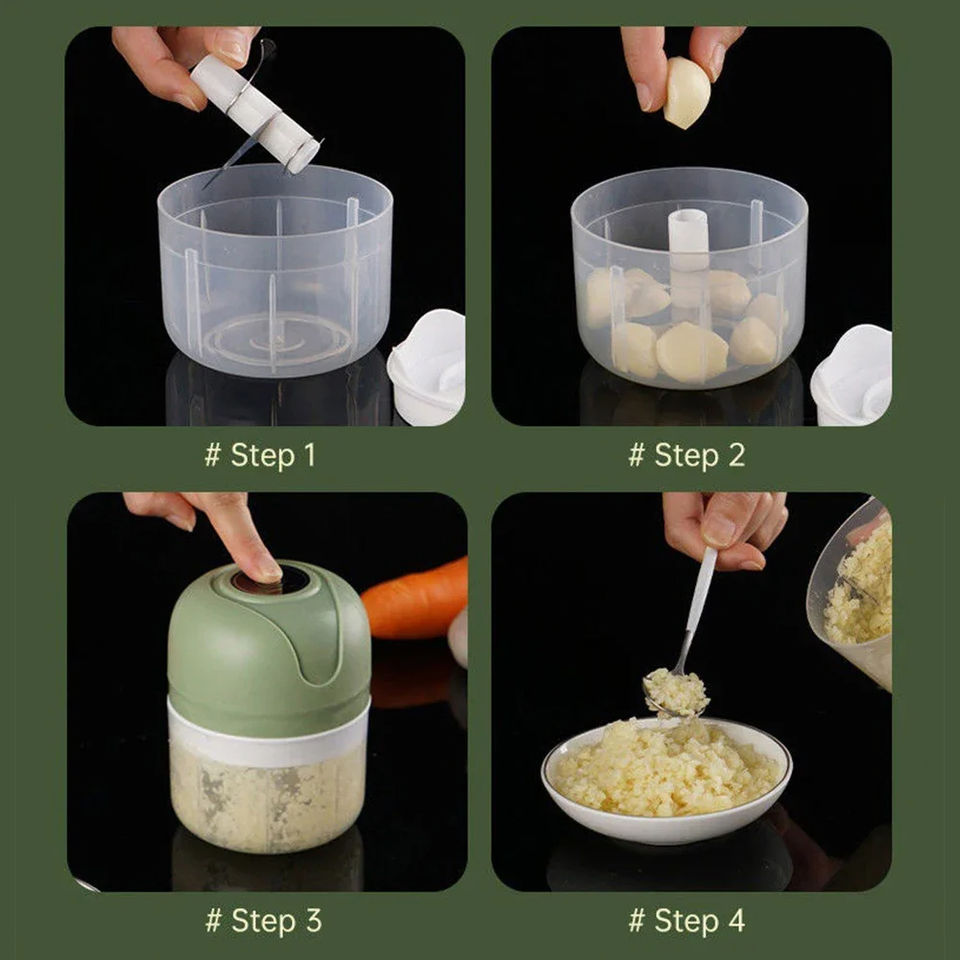 # Step 1

# Step 2

# Step 3

# Step 4