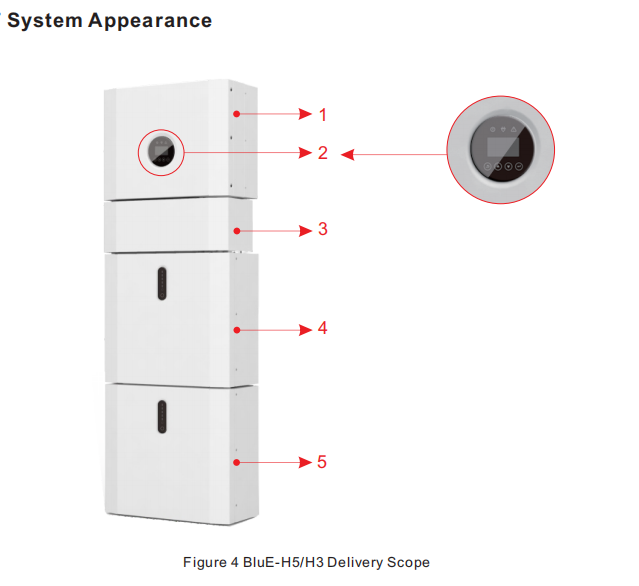 System Appearance

1

2

3

4

5

Figure 4 BluE-H5/H3 Delivery Scope