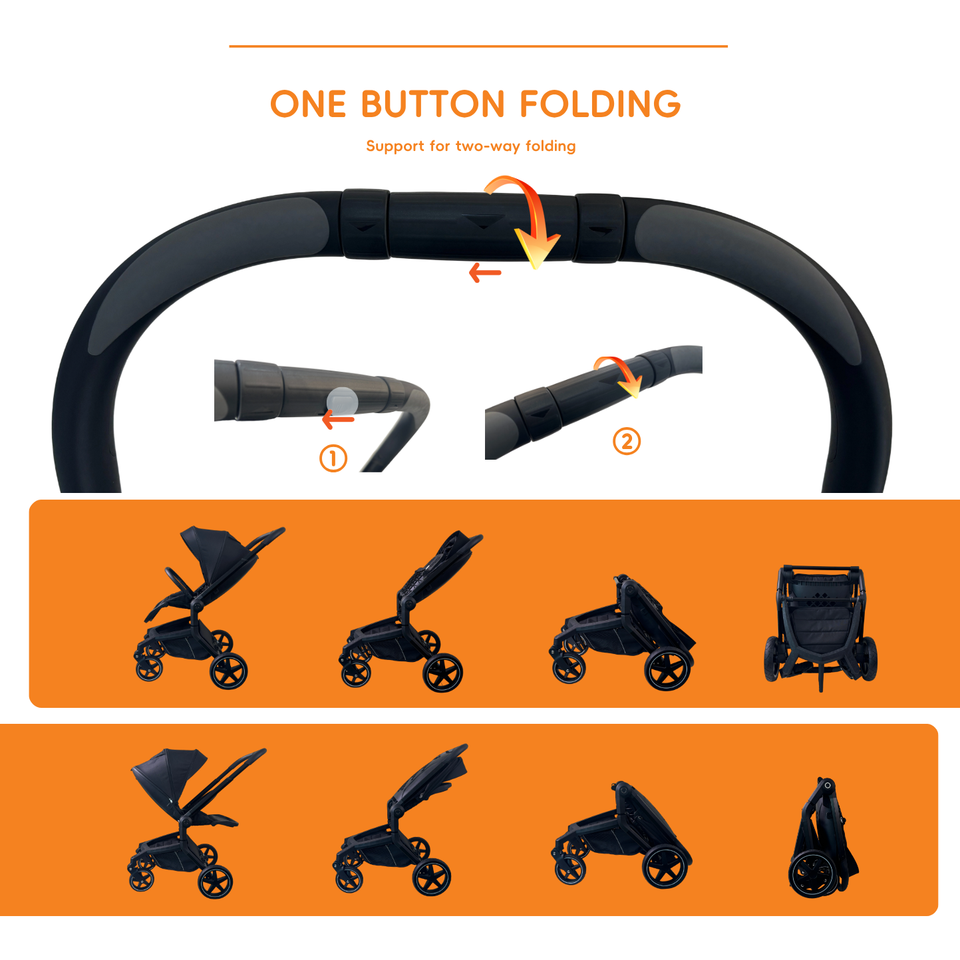 ONE BUTTON FOLDING

Support for two-way folding

①

②