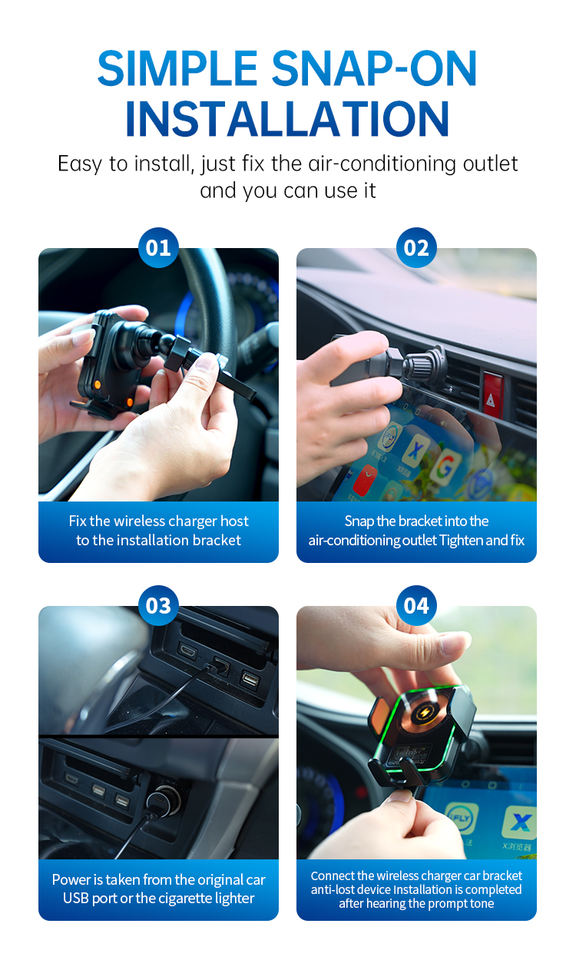 SIMPLE SNAP-ON INSTALLATION

Easy to install, just fix the air-conditioning outlet and you can use it

01

Fix the wireless charger host to the installation bracket

02

Snap the bracket into the air-conditioning outlet Tighten and fix

03

Power is taken from the original car USB port or the cigarette lighter

04

Connect the wireless charger car bracket anti-lost device Installation is completed after hearing the prompt tone