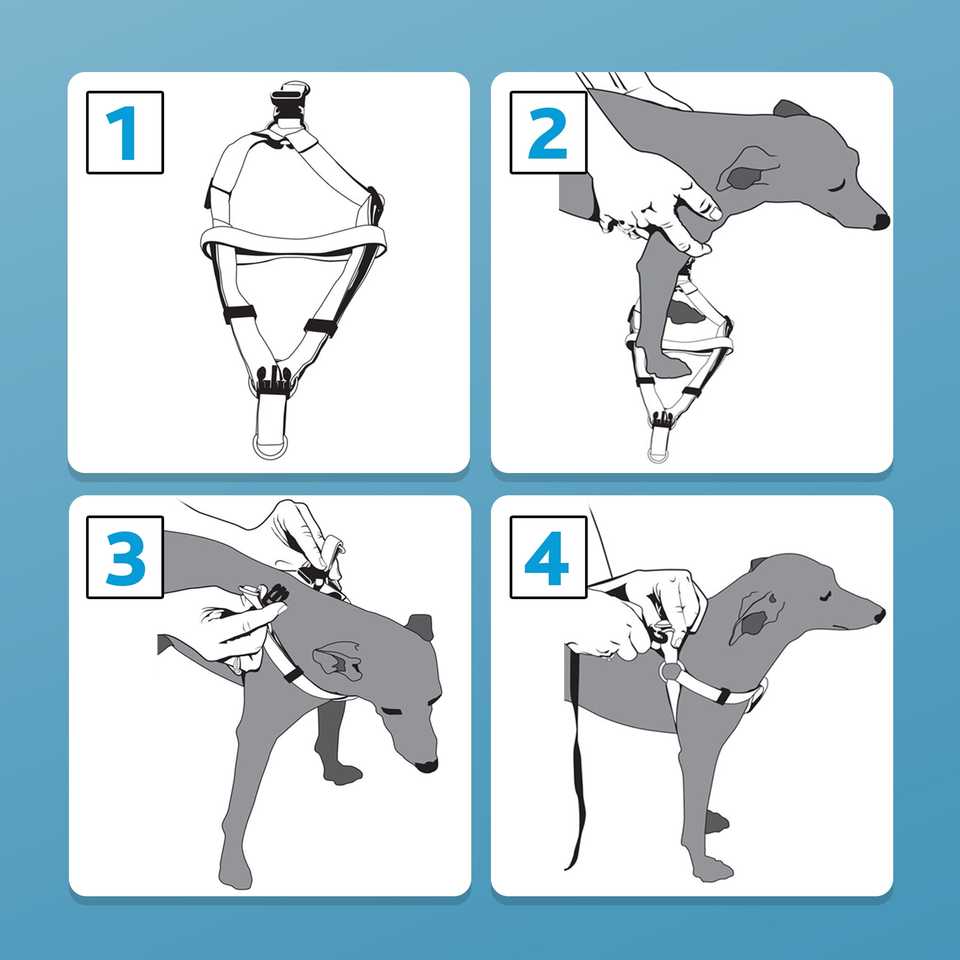 1

2

3

4