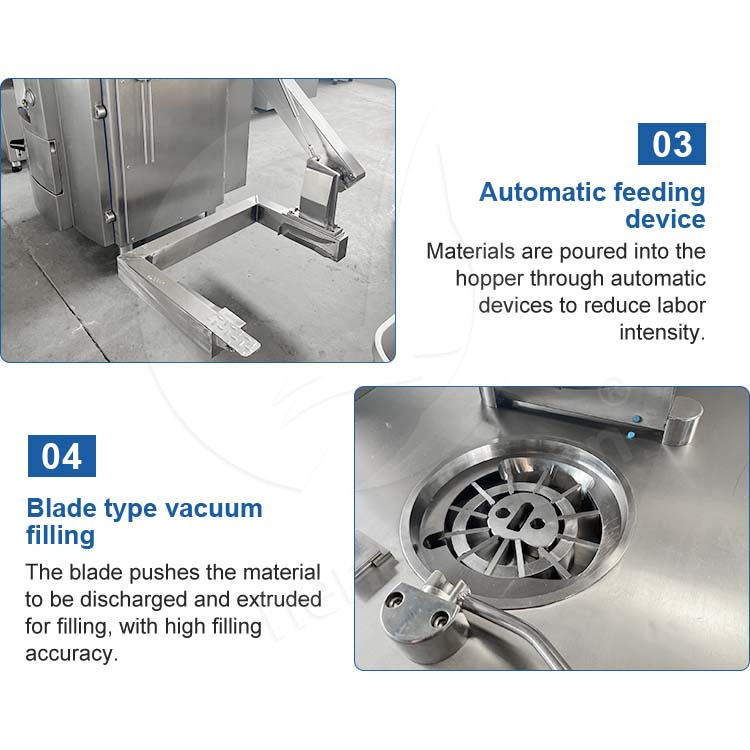 03

Automatic feeding device

Materials are poured into the hopper through automatic devices to reduce labor intensity.

04

Blade type vacuum filling

The blade pushes the material to be discharged and extruded for filling, with high filling accuracy.