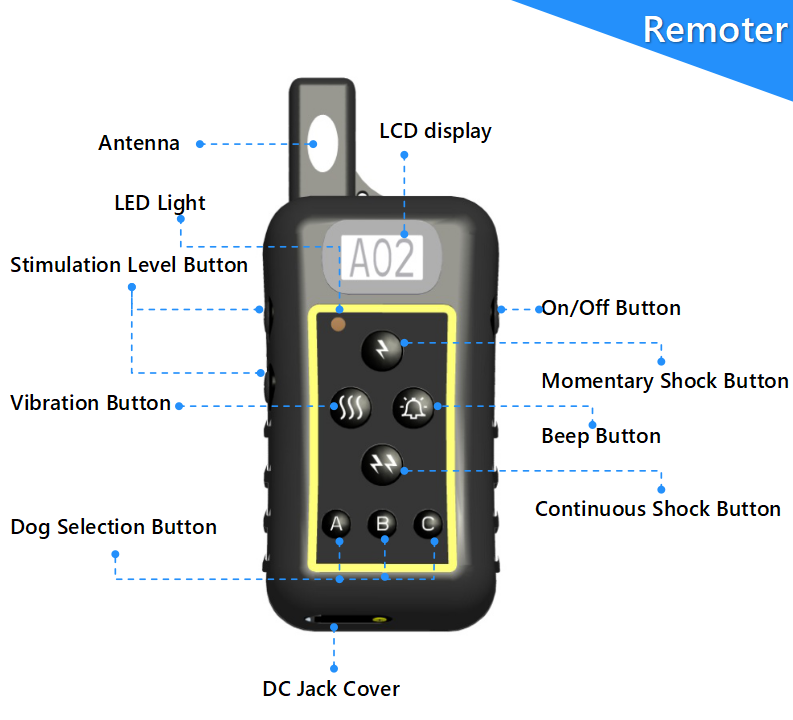 Remoter

Antenna

LCD display

LED Light

Stimulation Level Button

A02

On/Off Button

Momentary Shock Button

Vibration Button

Beep Button

Continuous Shock Button

Dog Selection Button

A B C

DC Jack Cover