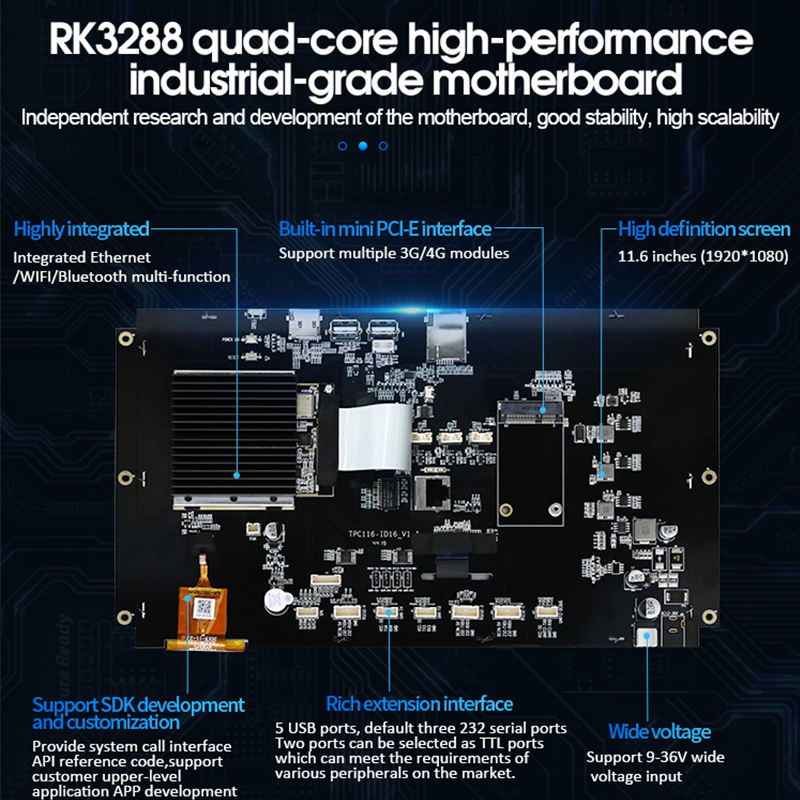 RK3288 quad-core high-performance industrial-grade motherboard

Independent research and development of the motherboard, good stability, high scalability

Highly integrated
Integrated Ethernet /WIFI/Bluetooth multi-function

Built-in mini PCI-E interface
Support multiple 3G/4G modules

High definition screen
11.6 inches (1920*1080)

TPC116-ID16_V1

Support SDK development and customization
Provide system call interface API reference code,support customer upper-level application APP development

Rich extension interface
5 USB ports, default three 232 serial ports Two ports can be selected as TTL ports which can meet the requirements of various peripherals on the market.

Wide voltage
Support 9-36V wide voltage input