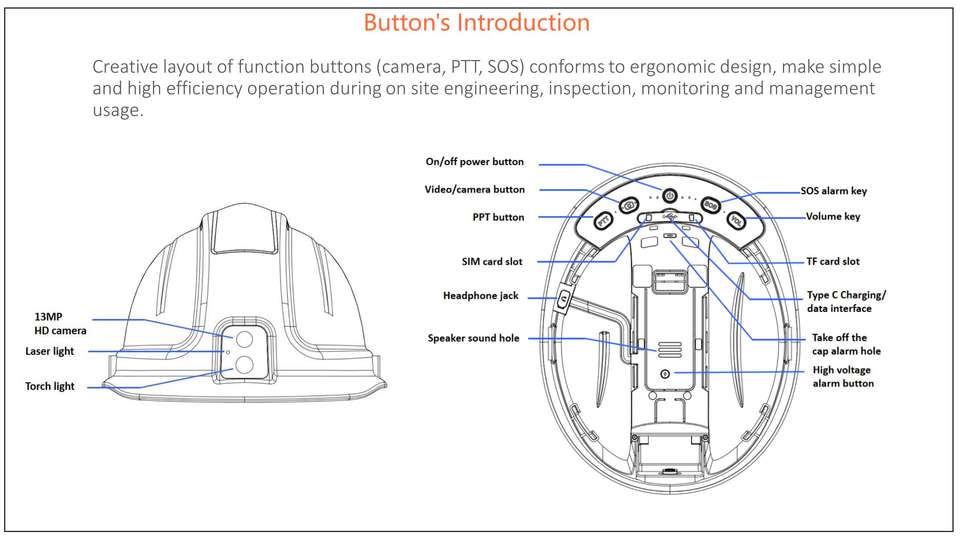 Button's Introduction

Creative layout of function buttons (camera, PTT, SOS) conforms to ergonomic design, make simple and high efficiency operation during on site engineering, inspection, monitoring and management usage.

13MP HD camera
Laser light
Torch light

On/off power button
Video/camera button
PPT button
SIM card slot
Headphone jack
Speaker sound hole
SOS alarm key
Volume key
TF card slot
Type C Charging/ data interface
Take off the cap alarm hole
High voltage alarm button

PTT
SOS
VOL