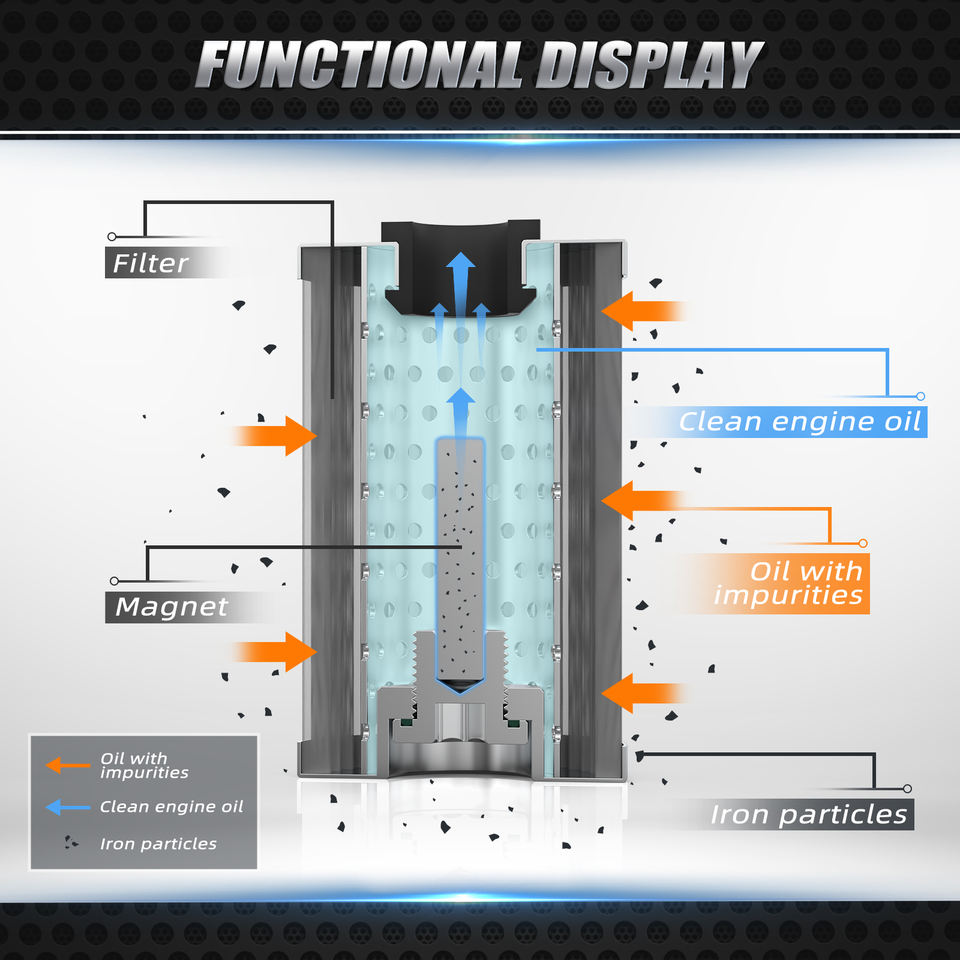 FUNCTIONAL DISPLAY

Filter

Clean engine oil

Oil with impurities

Magnet

Iron particles

Oil with impurities
Clean engine oil
Iron particles