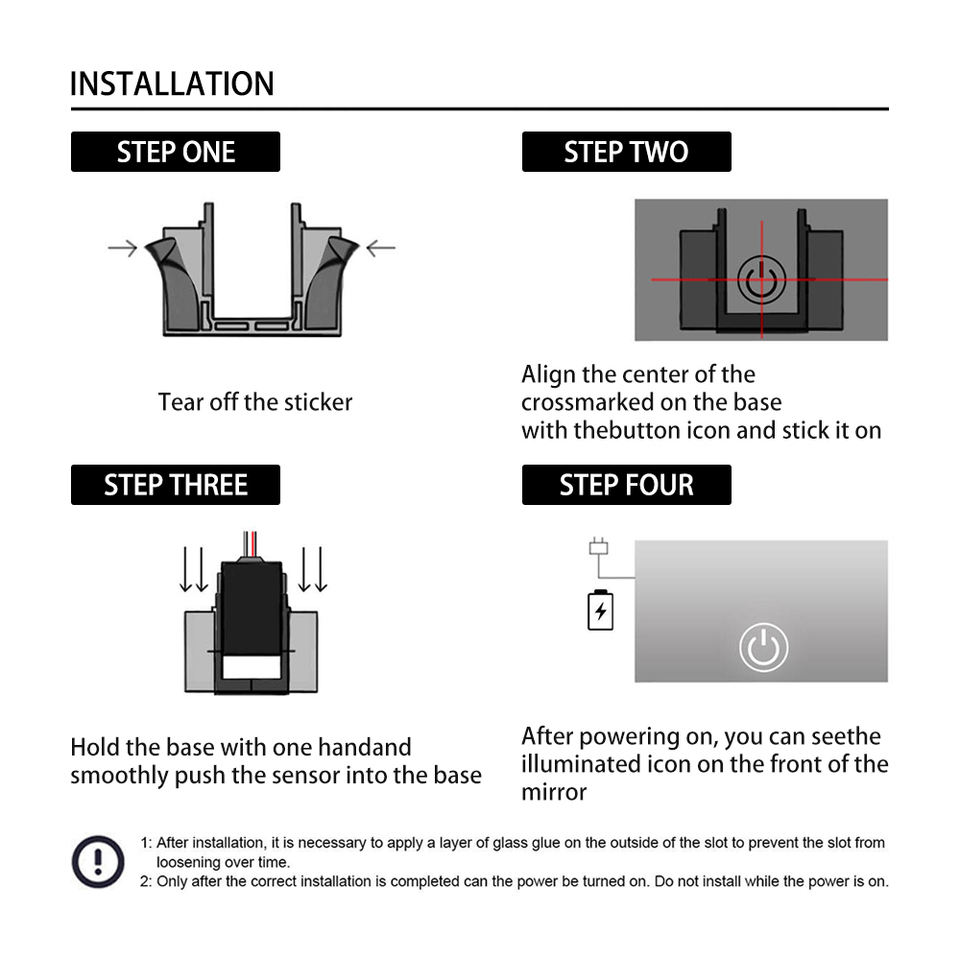 INSTALLATION

STEP ONE

Tear off the sticker

STEP TWO

Align the center of the crossmarked on the base with thebutton icon and stick it on

STEP THREE

Hold the base with one handand smoothly push the sensor into the base

STEP FOUR

After powering on, you can seethe illuminated icon on the front of the mirror

1: After installation, it is necessary to apply a layer of glass glue on the outside of the slot to prevent the slot from loosening over time.
2: Only after the correct installation is completed can the power be turned on. Do not install while the power is on.