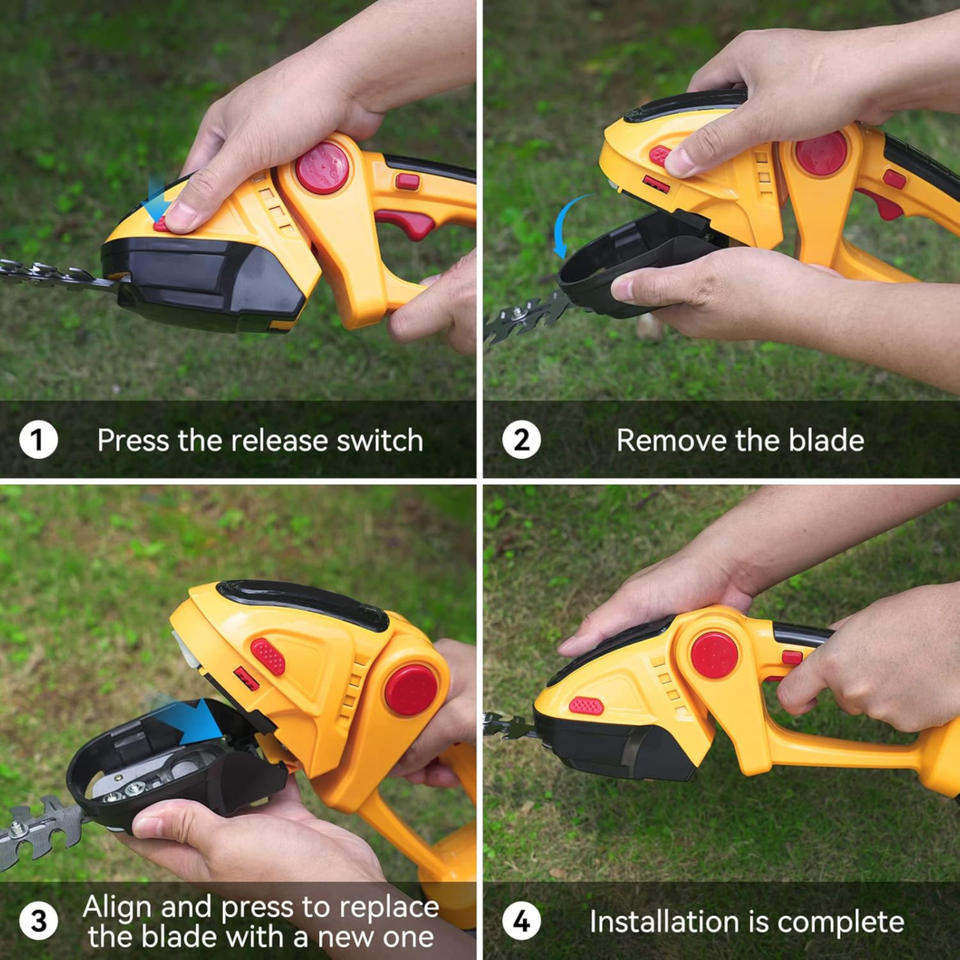 1 Press the release switch

2 Remove the blade

3 Align and press to replace the blade with a new one

4 Installation is complete