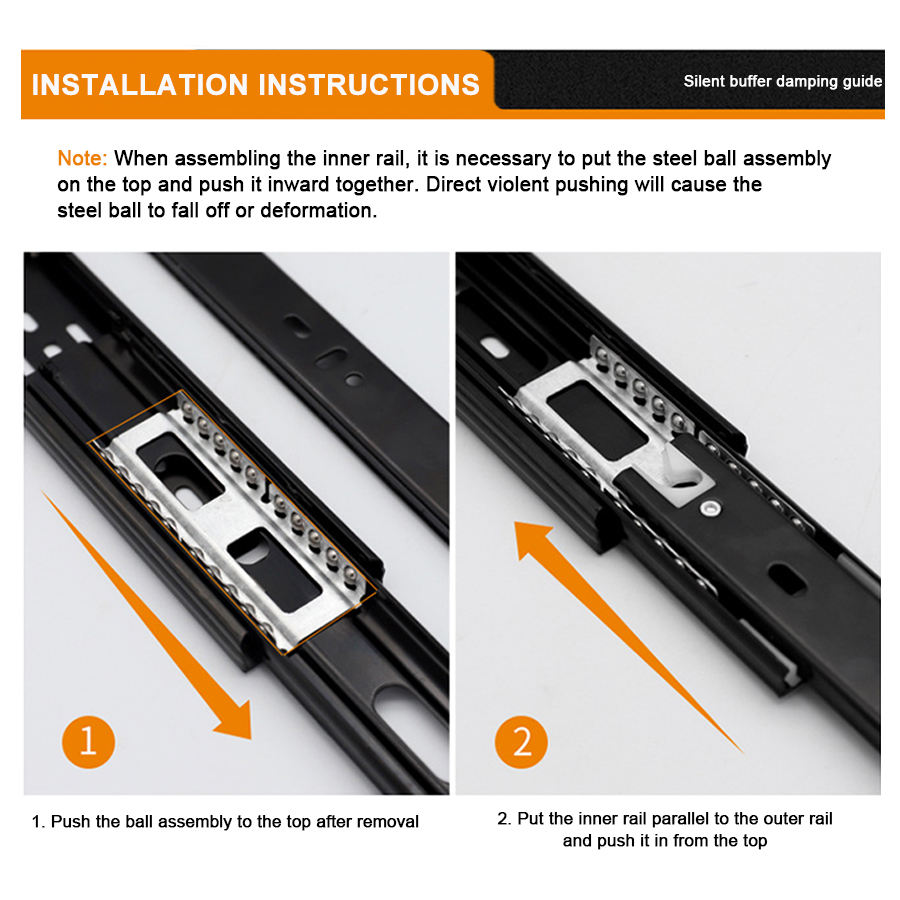 INSTALLATION INSTRUCTIONS

Silent buffer damping guide

Note: When assembling the inner rail, it is necessary to put the steel ball assembly on the top and push it inward together. Direct violent pushing will cause the steel ball to fall off or deformation.

1

2

1. Push the ball assembly to the top after removal

2. Put the inner rail parallel to the outer rail and push it in from the top