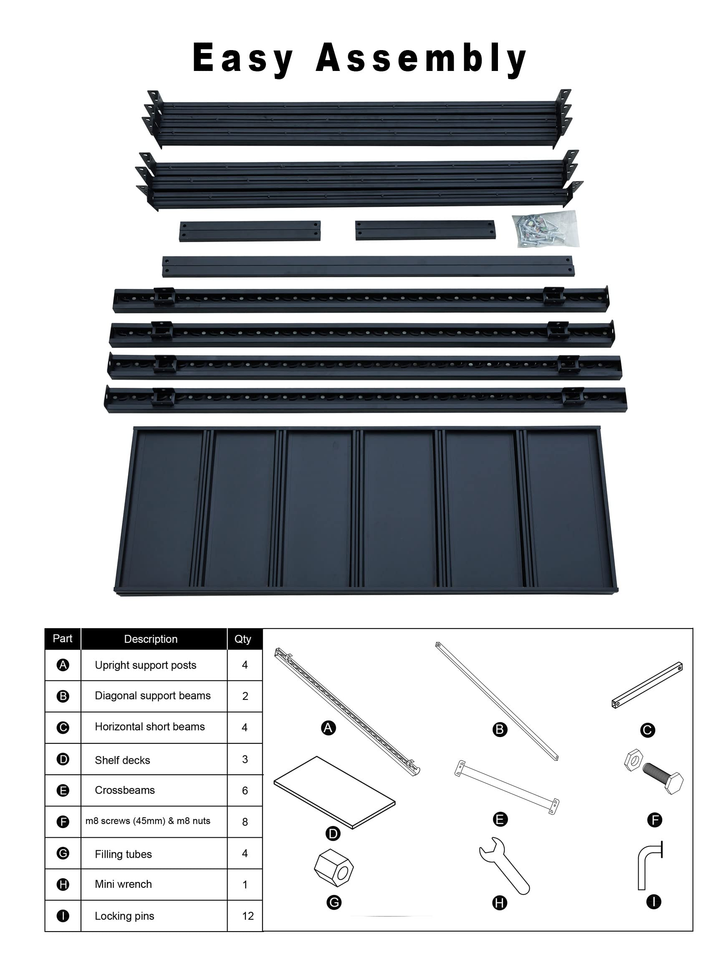 Easy Assembly

| Part | Description | Qty |
|---|---|---|
| A | Upright support posts | 4 |
| B | Diagonal support beams | 2 |
| C | Horizontal short beams | 4 |
| D | Shelf decks | 3 |
| E | Crossbeams | 6 |
| F | m8 screws (45mm) & m8 nuts | 8 |
| G | Filling tubes | 4 |
| H | Mini wrench | 1 |
| I | Locking pins | 12 |

A B C D E F G H I